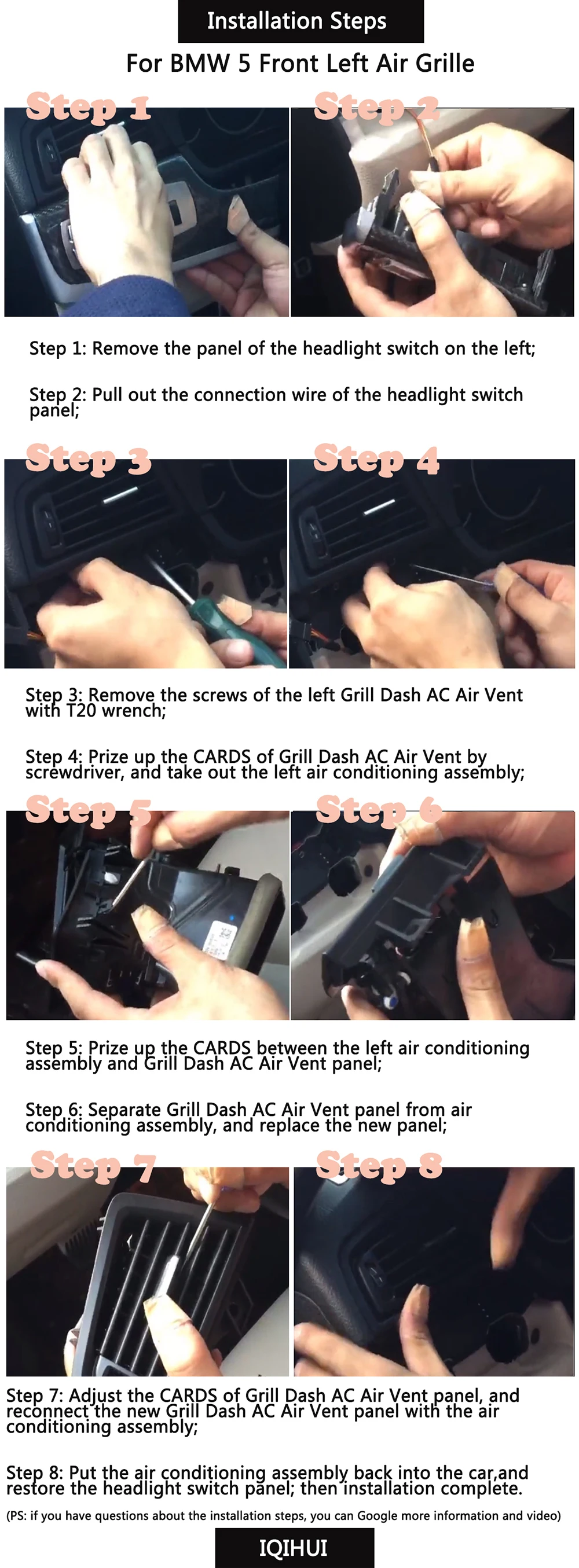 Installation Steps

For BMW 5 Front Left Air Grille

Step 1

Step 2

Step 1: Remove the panel of the headlight switch on the left;

Step 2: Pull out the connection wire of the headlight switch panel;

Step 3

Step 4

Step 3: Remove the screws of the left Grill Dash AC Air Vent with T20 wrench;

Step 4: Prize up the CARDS of Grill Dash AC Air Vent by screwdriver, and take out the left air conditioning assembly;

Step 5

Step 6

Step 5: Prize up the CARDS between the left air conditioning assembly and Grill Dash AC Air Vent panel;

Step 6: Separate Grill Dash AC Air Vent panel from air conditioning assembly, and replace the new panel;

Step 7

Step 8

Step 7: Adjust the CARDS of Grill Dash AC Air Vent panel, and reconnect the new Grill Dash AC Air Vent panel with the air conditioning assembly;

Step 8: Put the air conditioning assembly back into the car,and restore the headlight switch panel; then installation complete.

(PS: if you have questions about the installation steps, you can Google more information and video)

IQIHUI