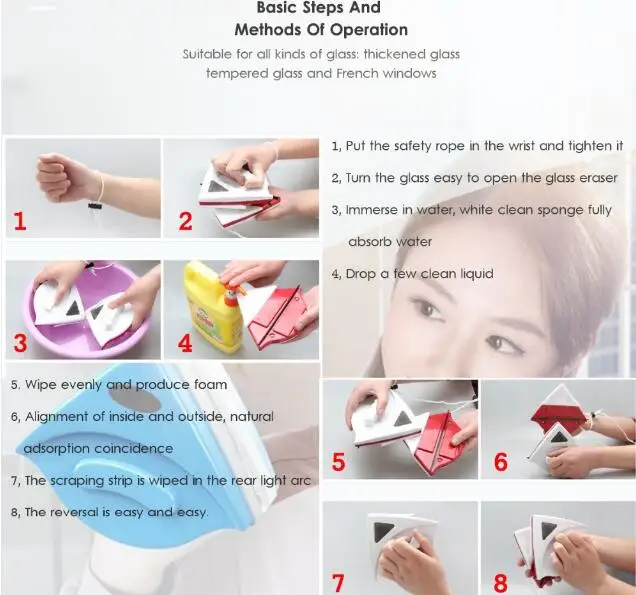 Basic Steps And
Methods Of Operation

Suitable for all kinds of glass: thickened glass
tempered glass and French windows

1

2

1, Put the safety rope in the wrist and tighten it

2, Turn the glass easy to open the glass eraser

3, Immerse in water, white clean sponge fully absorb water

4, Drop a few clean liquid

3

4

5. Wipe evenly and produce foam

6, Alignment of inside and outside, natural adsorption coincidence

7, The scraping strip is wiped in the rear light arc

8, The reversal is easy and easy.

5

6

7

8