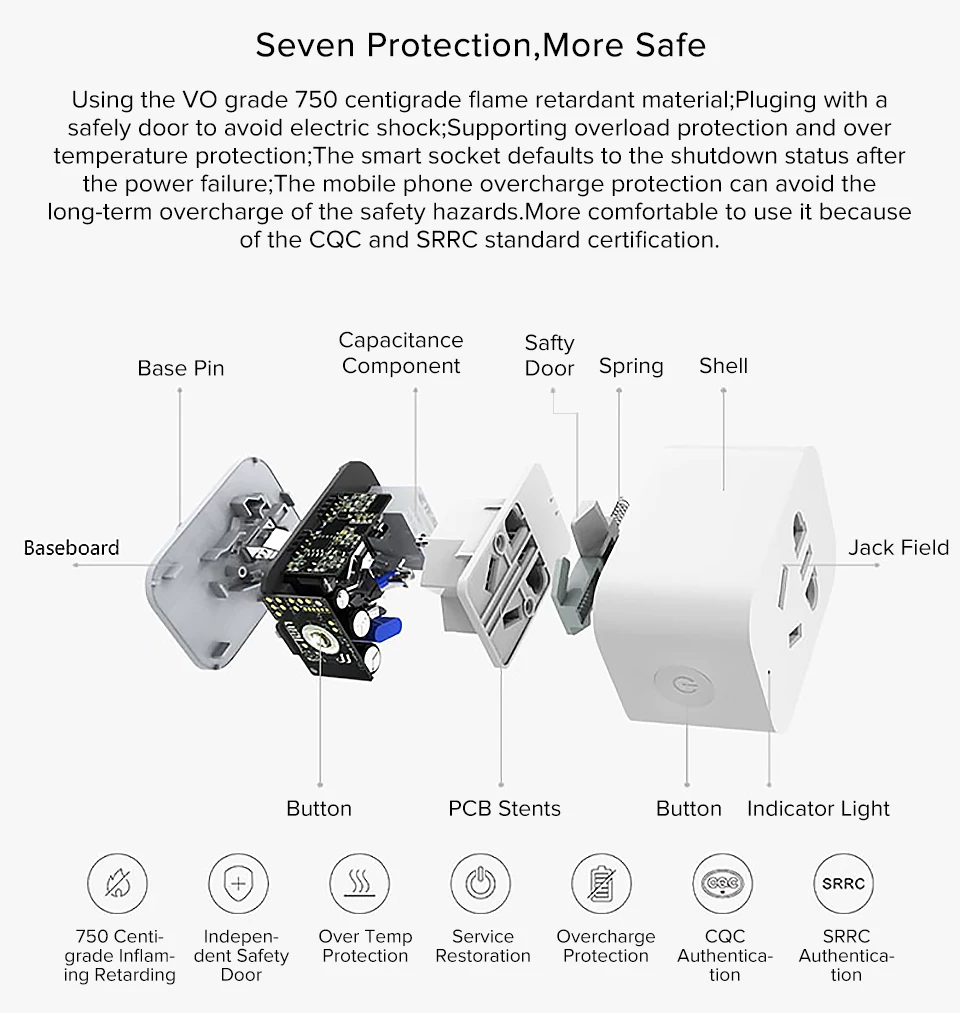 Seven Protection,More Safe

Using the VO grade 750 centigrade flame retardant material;Pluging with a safely door to avoid electric shock;Supporting overload protection and over temperature protection;The smart socket defaults to the shutdown status after the power failure;The mobile phone overcharge protection can avoid the long-term overcharge of the safety hazards.More comfortable to use it because of the CQC and SRRC standard certification.

Base Pin

Capacitance Component

Safty Door

Spring

Shell

Baseboard

Jack Field

Button

PCB Stents

Button

Indicator Light

CQC

SRRC

750 Centigrade Inflaming Retarding

Independent Safety Door

Over Temp Protection

Service Restoration

Overcharge Protection

CQC Authentication

SRRC Authentication