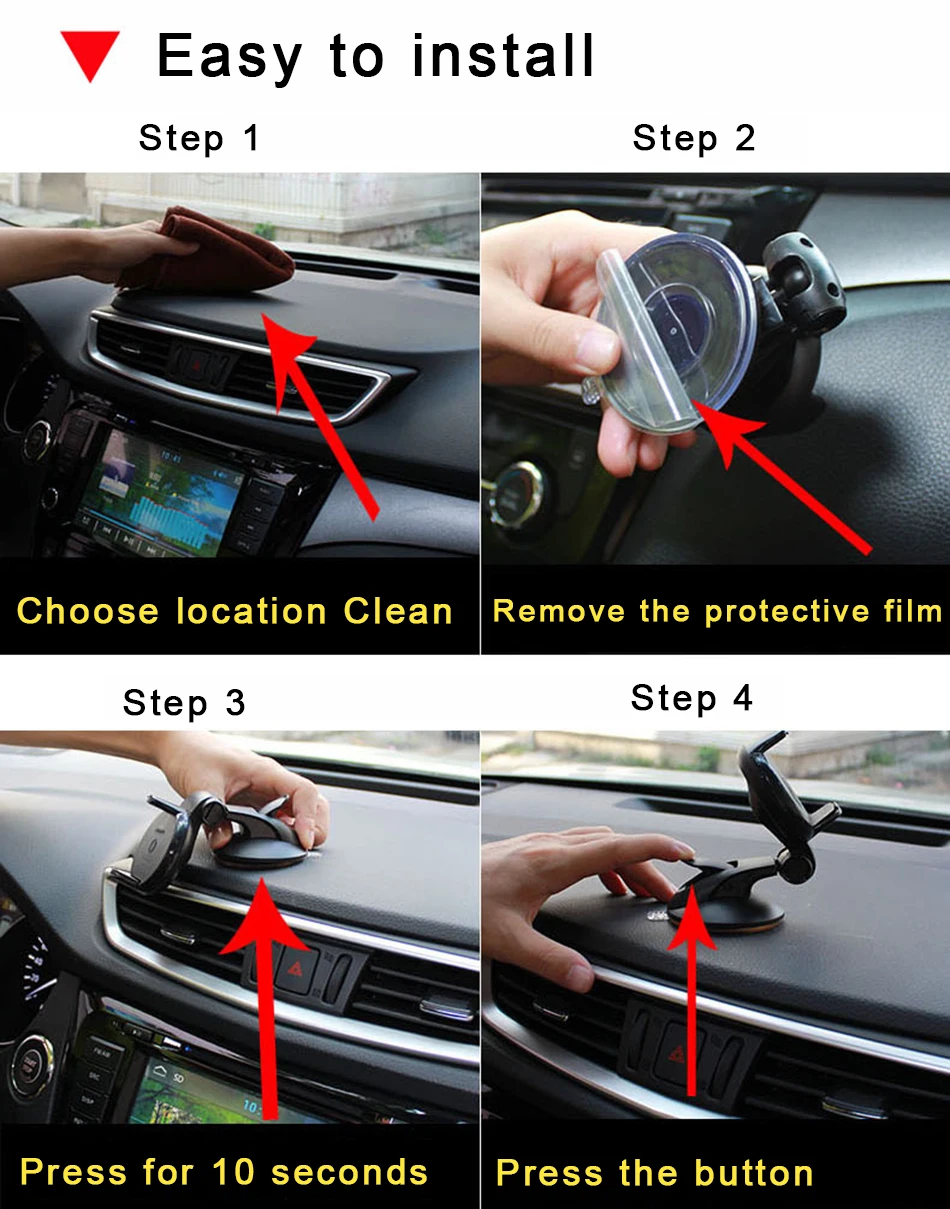 Easy to install

Step 1

Choose location Clean

Step 2

Remove the protective film

Step 3

Press for 10 seconds

Step 4

Press the button