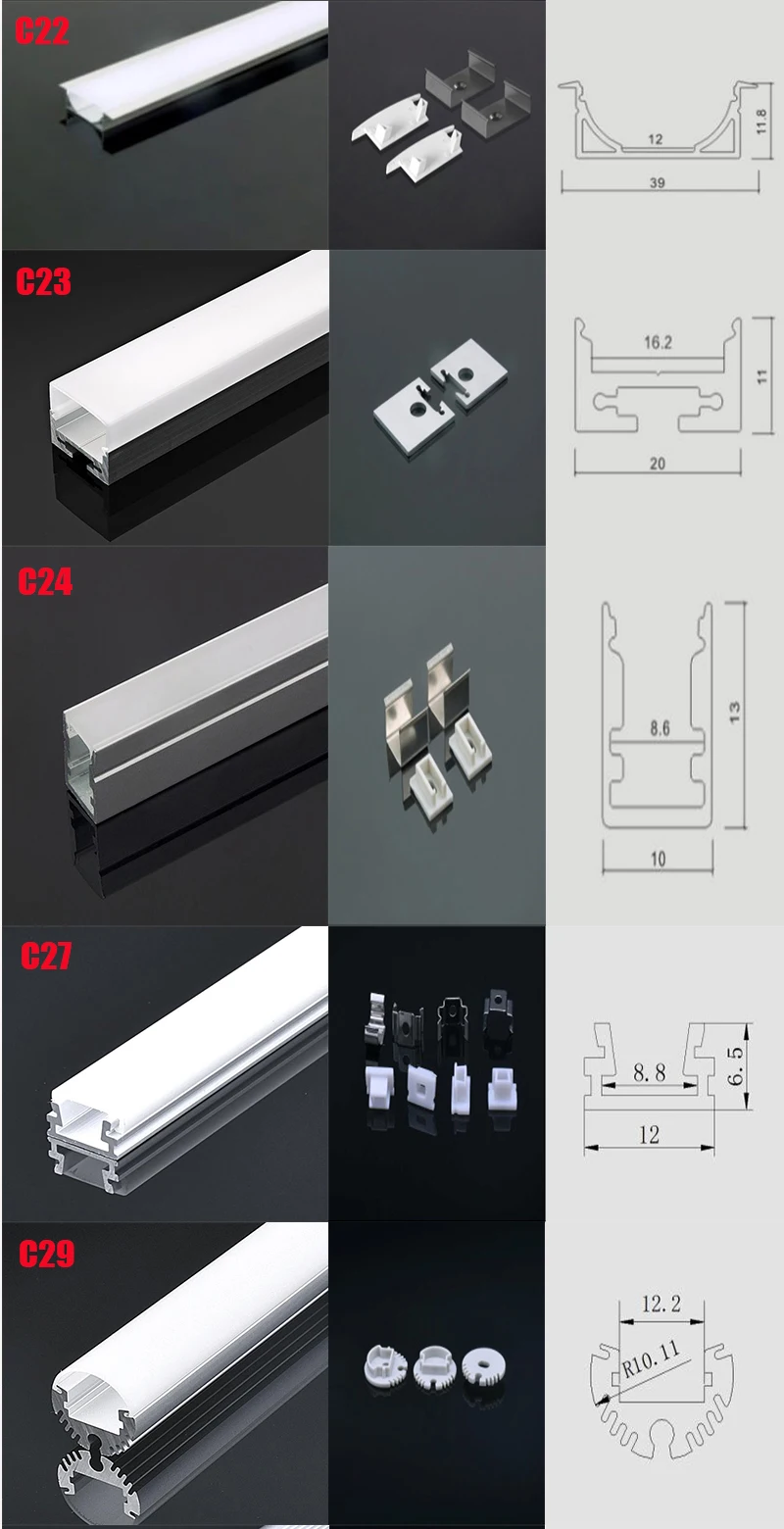 C22

12
11.8
39

C23

16.2
11
20

C24

8.6
13
10

C27

8.8
6.5
12

C29

12.2
R10.11