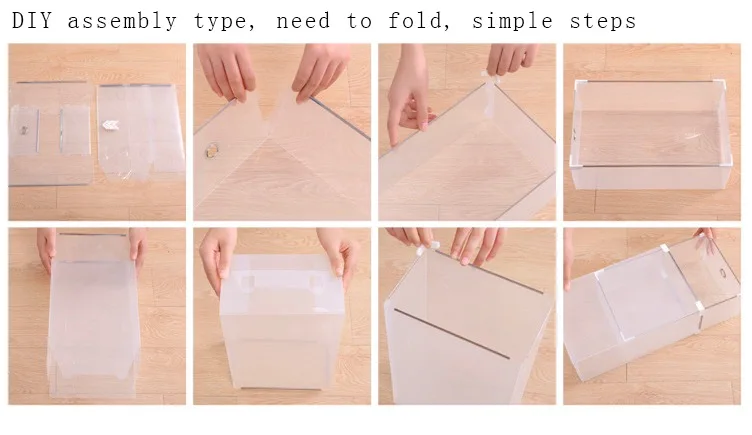 DIY assembly type, need to fold, simple steps