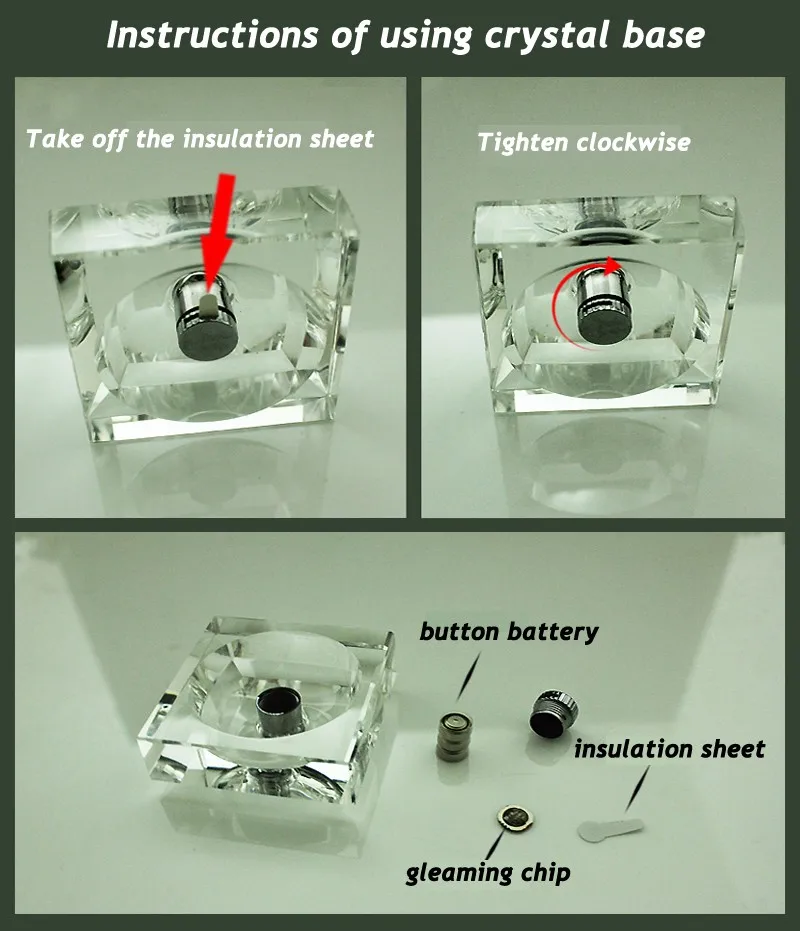 Instructions of using crystal base

Take off the insulation sheet

Tighten clockwise

button battery

insulation sheet

gleaming chip