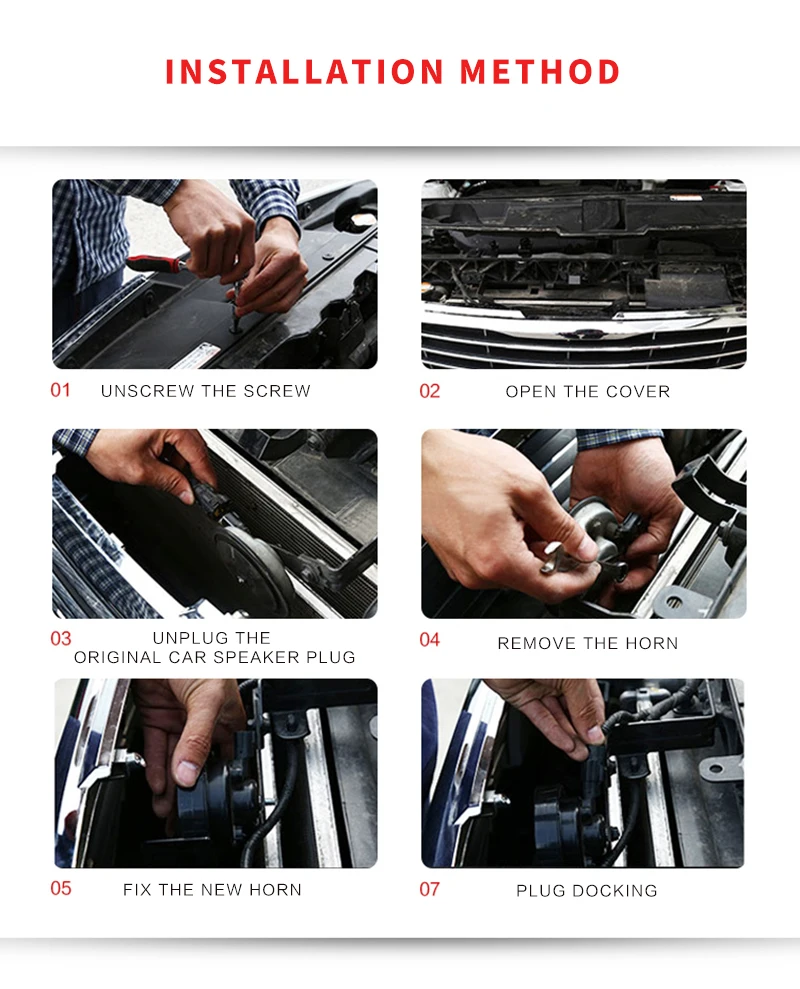 INSTALLATION METHOD

01 UNSCREW THE SCREW

02 OPEN THE COVER

03 UNPLUG THE ORIGINAL CAR SPEAKER PLUG

04 REMOVE THE HORN

05 FIX THE NEW HORN

07 PLUG DOCKING