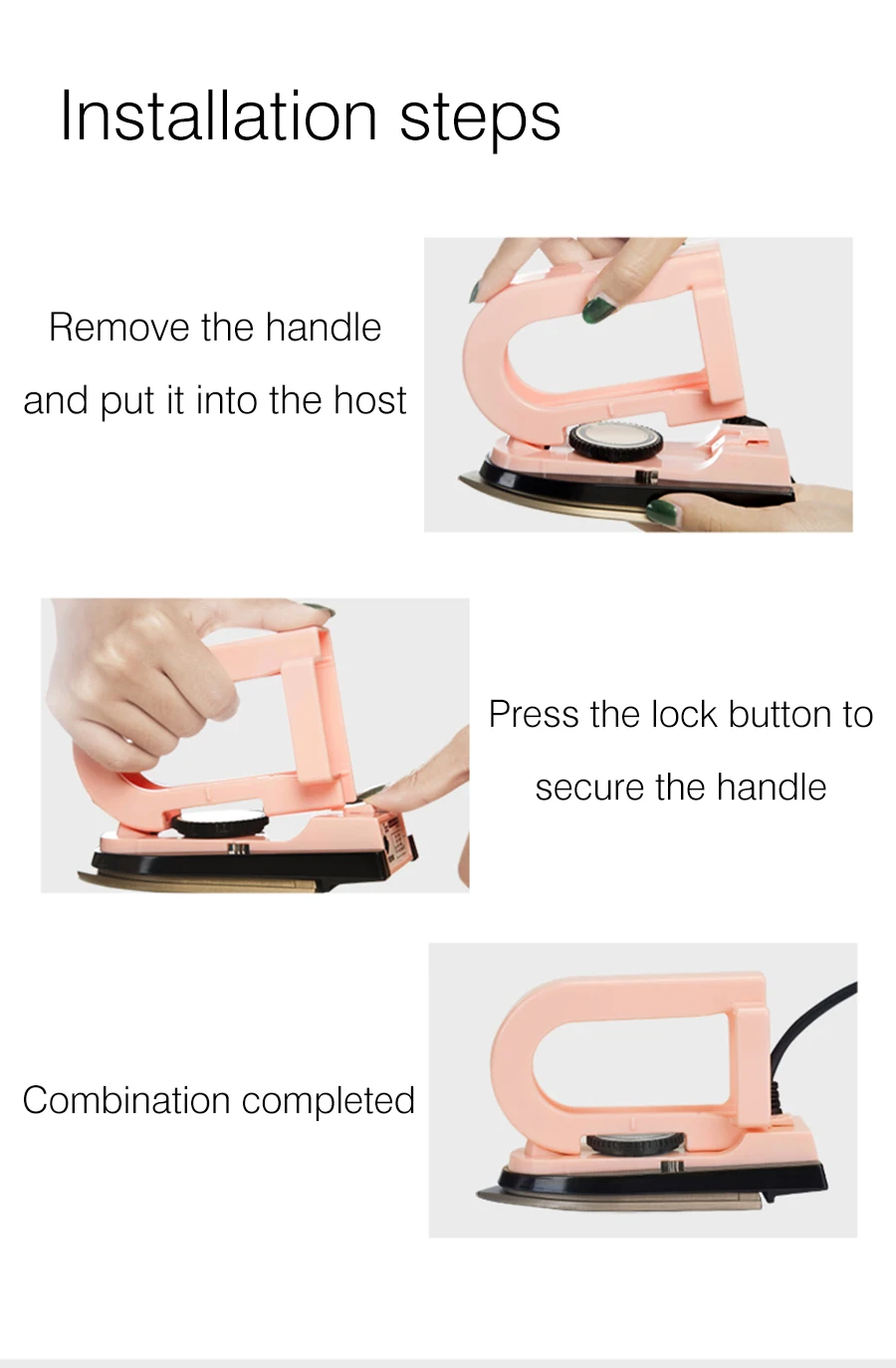 Installation steps

Remove the handle and put it into the host

Press the lock button to secure the handle

Combination completed