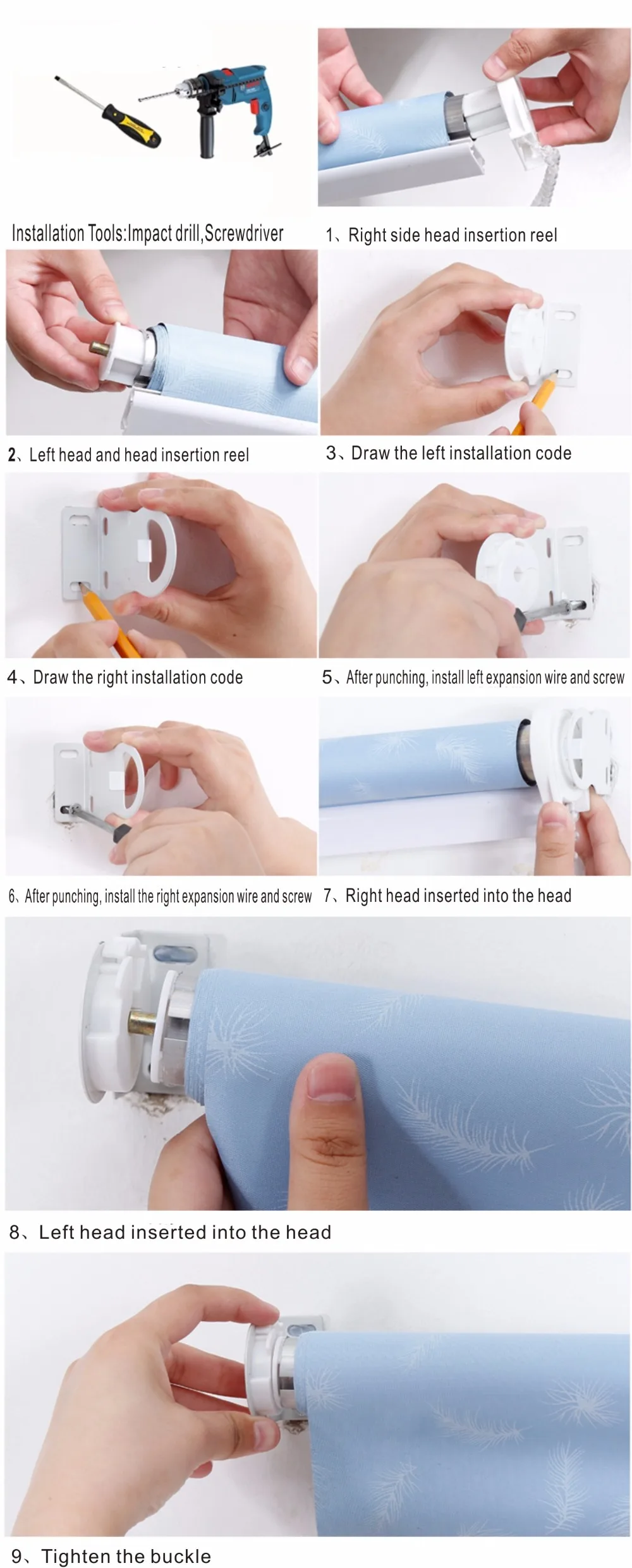 Installation Tools:Impact drill,Screwdriver

1、Right side head insertion reel

2、Left head and head insertion reel

3、Draw the left installation code

4、Draw the right installation code

5、After punching, install left expansion wire and screw

6、After punching, install the right expansion wire and screw

7、Right head inserted into the head

8、Left head inserted into the head

9、Tighten the buckle