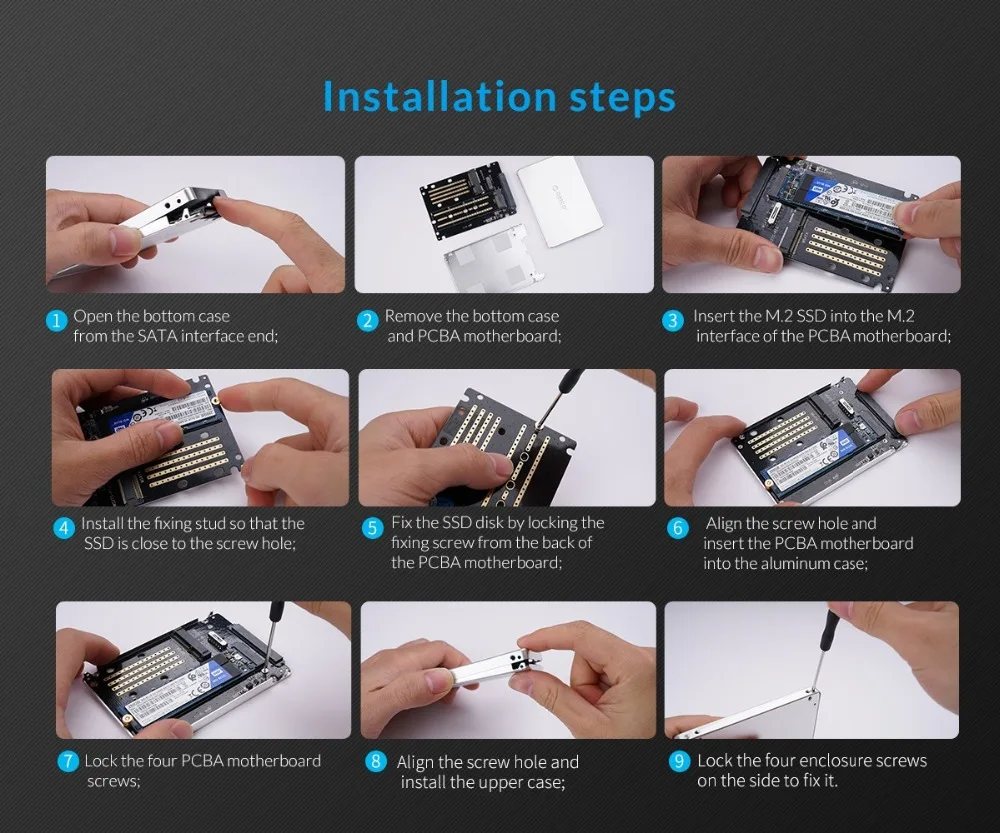 Installation steps

1 Open the bottom case from the SATA interface end;

2 Remove the bottom case and PCBA motherboard;

3 Insert the M.2 SSD into the M.2 interface of the PCBA motherboard;

4 Install the fixing stud so that the SSD is close to the screw hole;

5 Fix the SSD disk by locking the fixing screw from the back of the PCBA motherboard;

6 Align the screw hole and insert the PCBA motherboard into the aluminum case;

7 Lock the four PCBA motherboard screws;

8 Align the screw hole and install the upper case;

9 Lock the four enclosure screws on the side to fix it.