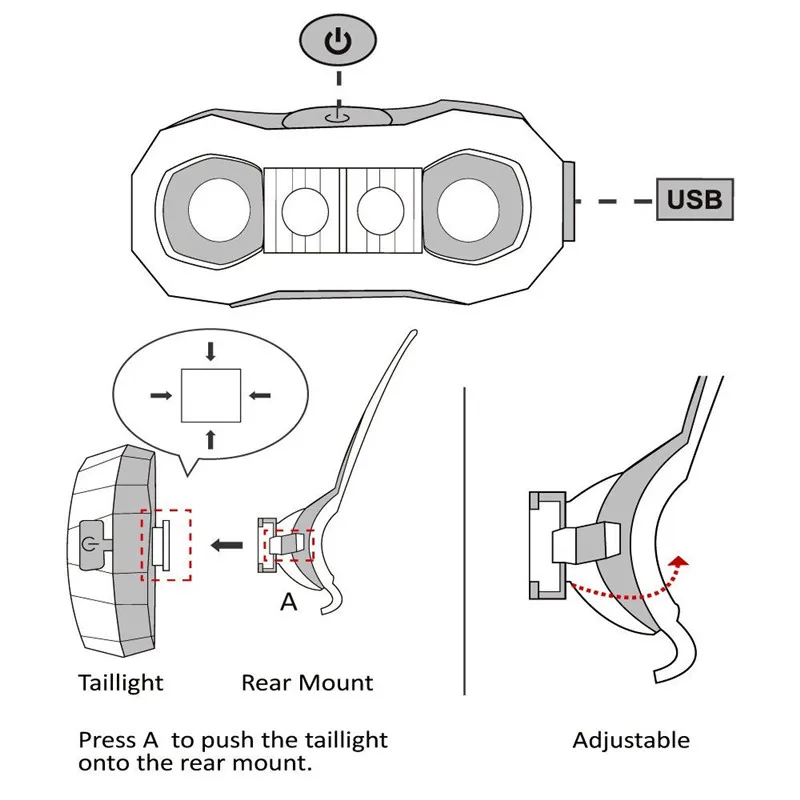 USB

A

Taillight

Rear Mount

Press A to push the taillight onto the rear mount.

Adjustable