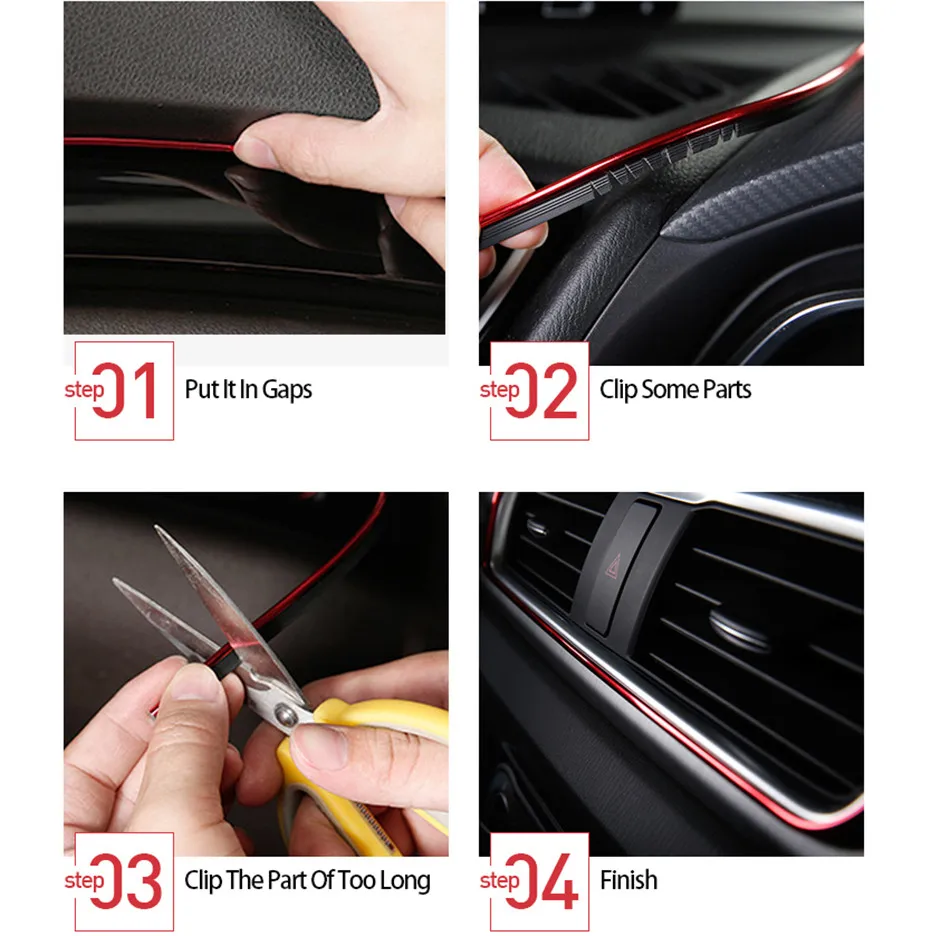 step 01 Put It In Gaps

step 02 Clip Some Parts

step 03 Clip The Part Of Too Long

step 04 Finish