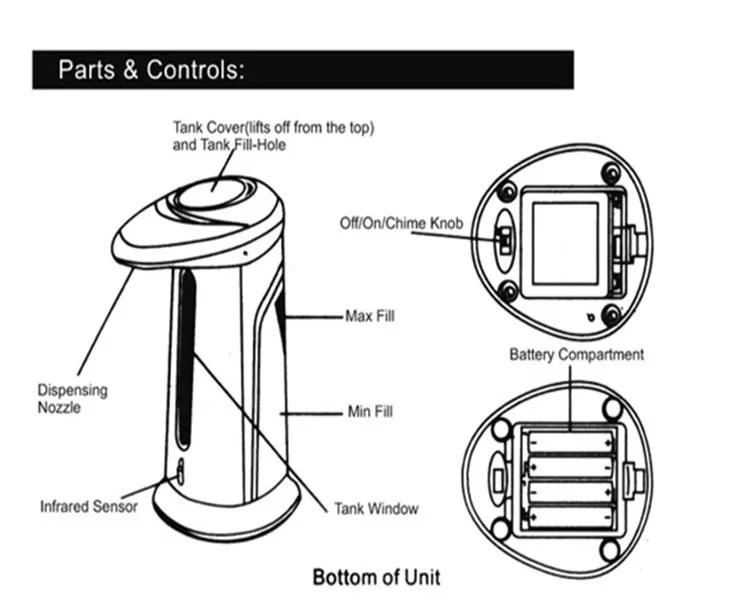 Parts & Controls:

Tank Cover(lifts off from the top) and Tank Fill-Hole

Off/On/Chime Knob

Max Fill

Battery Compartment

Dispensing Nozzle

Min Fill

Infrared Sensor

Tank Window

Bottom of Unit