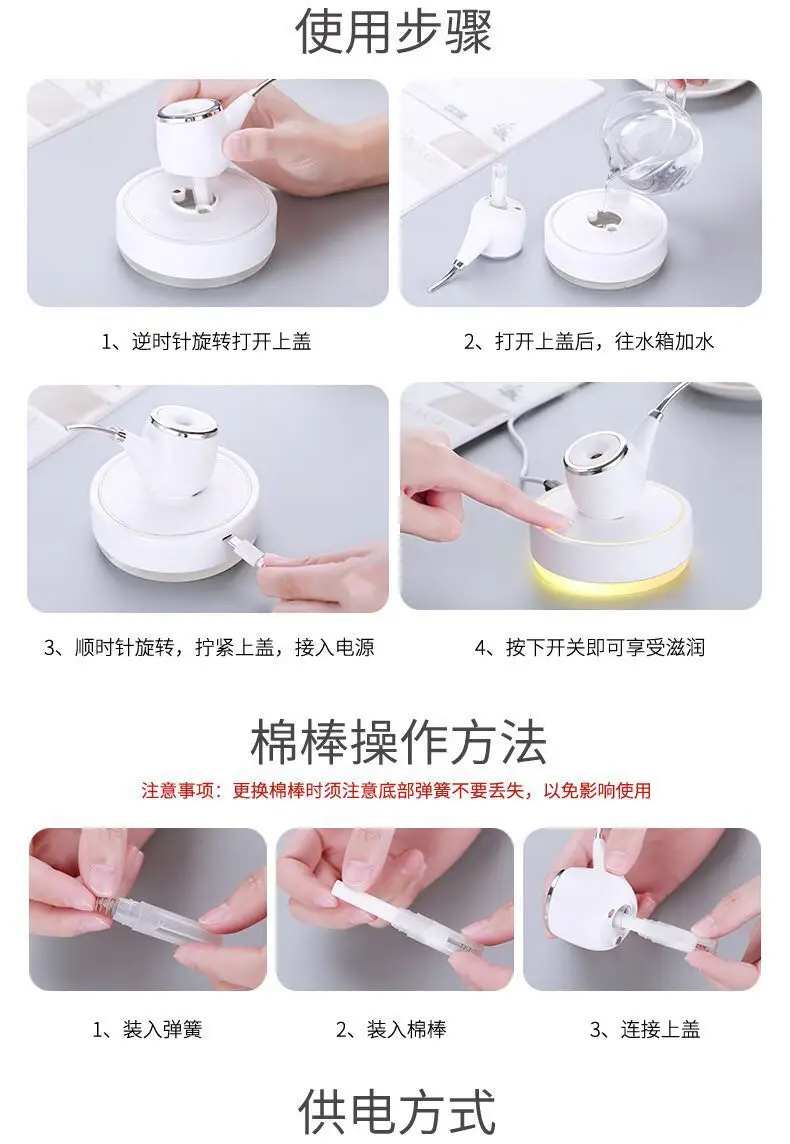 使用步骤

1、逆时针旋转打开上盖

2、打开上盖后，往水箱加水

3、顺时针旋转，拧紧上盖，接入电源

4、按下开关即可享受滋润

棉棒操作方法

注意事项：更换棉棒时须注意底部弹簧不要丢失，以免影响使用

1、装入弹簧

2、装入棉棒

3、连接上盖

供电方式