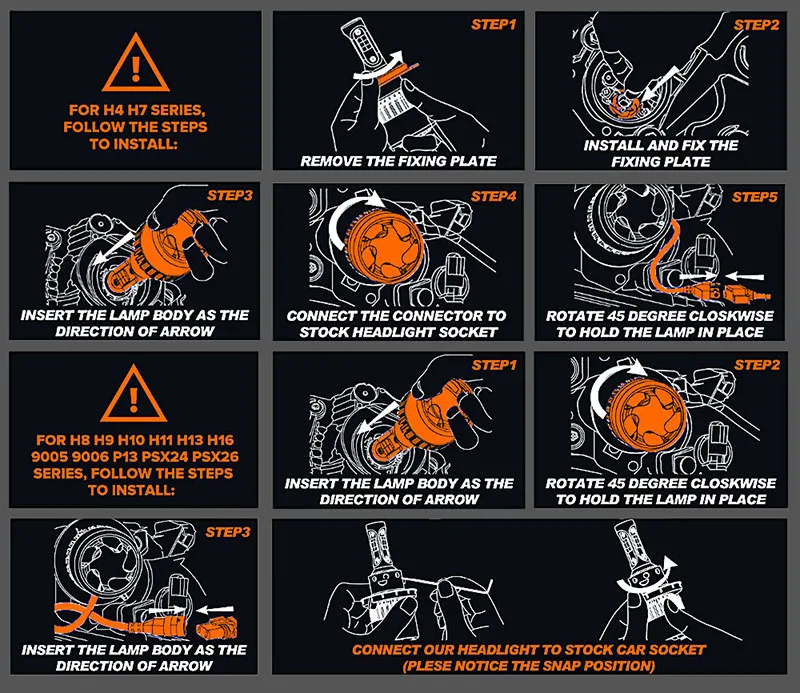 FOR H4 H7 SERIES, FOLLOW THE STEPS TO INSTALL:

STEP1
REMOVE THE FIXING PLATE

STEP2
INSTALL AND FIX THE FIXING PLATE

STEP3
INSERT THE LAMP BODY AS THE DIRECTION OF ARROW

STEP4
CONNECT THE CONNECTOR TO STOCK HEADLIGHT SOCKET

STEP5
ROTATE 45 DEGREE CLOSKWISE TO HOLD THE LAMP IN PLACE

FOR H8 H9 H10 H11 H13 H16 9005 9006 P13 PSX24 PSX26 SERIES, FOLLOW THE STEPS TO INSTALL:

STEP1
INSERT THE LAMP BODY AS THE DIRECTION OF ARROW

STEP2
ROTATE 45 DEGREE CLOSKWISE TO HOLD THE LAMP IN PLACE

STEP3
INSERT THE LAMP BODY AS THE DIRECTION OF ARROW

CONNECT OUR HEADLIGHT TO STOCK CAR SOCKET (PLESE NOTICE THE SNAP POSITION)