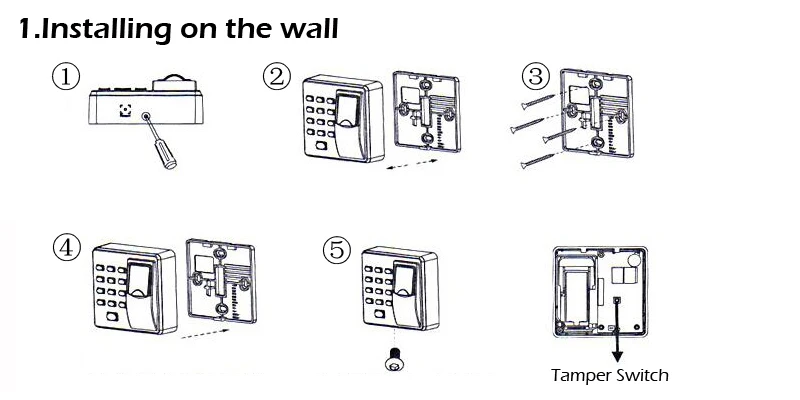 1.Installing on the wall

①

②

③

④

⑤

Tamper Switch