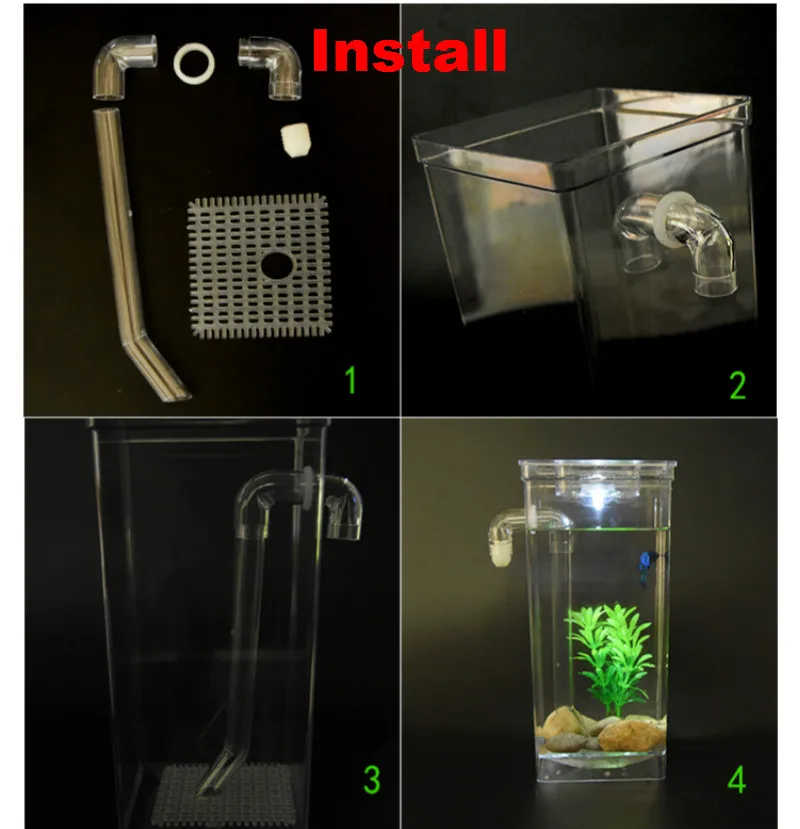 Install

1

2

3

4