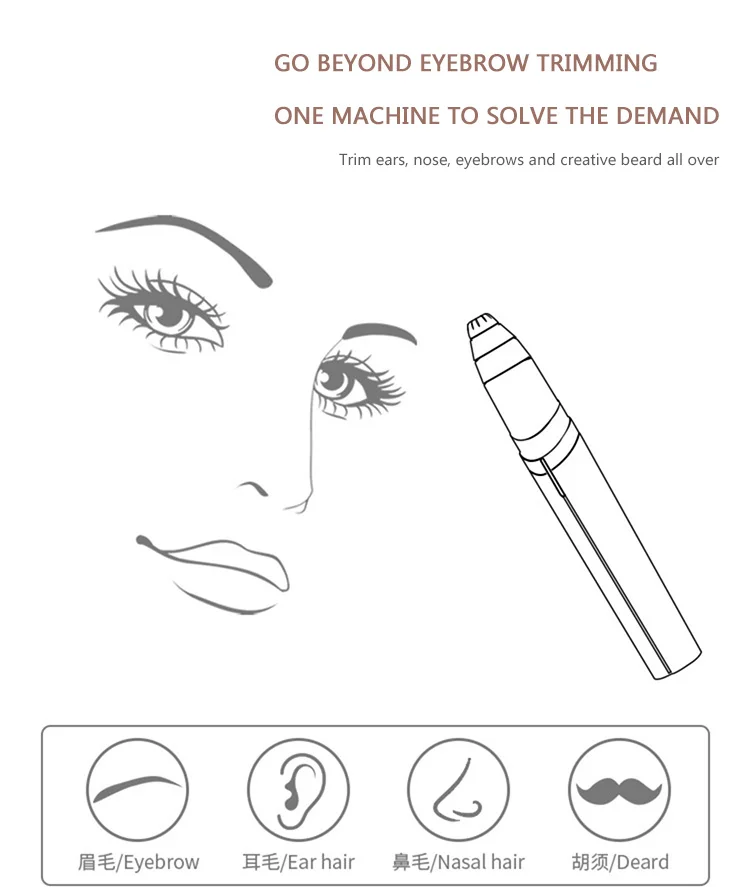 GO BEYOND EYEBROW TRIMMING

ONE MACHINE TO SOLVE THE DEMAND

Trim ears, nose, eyebrows and creative beard all over

眉毛/Eyebrow

耳毛/Ear hair

鼻毛/Nasal hair

胡须/Deard