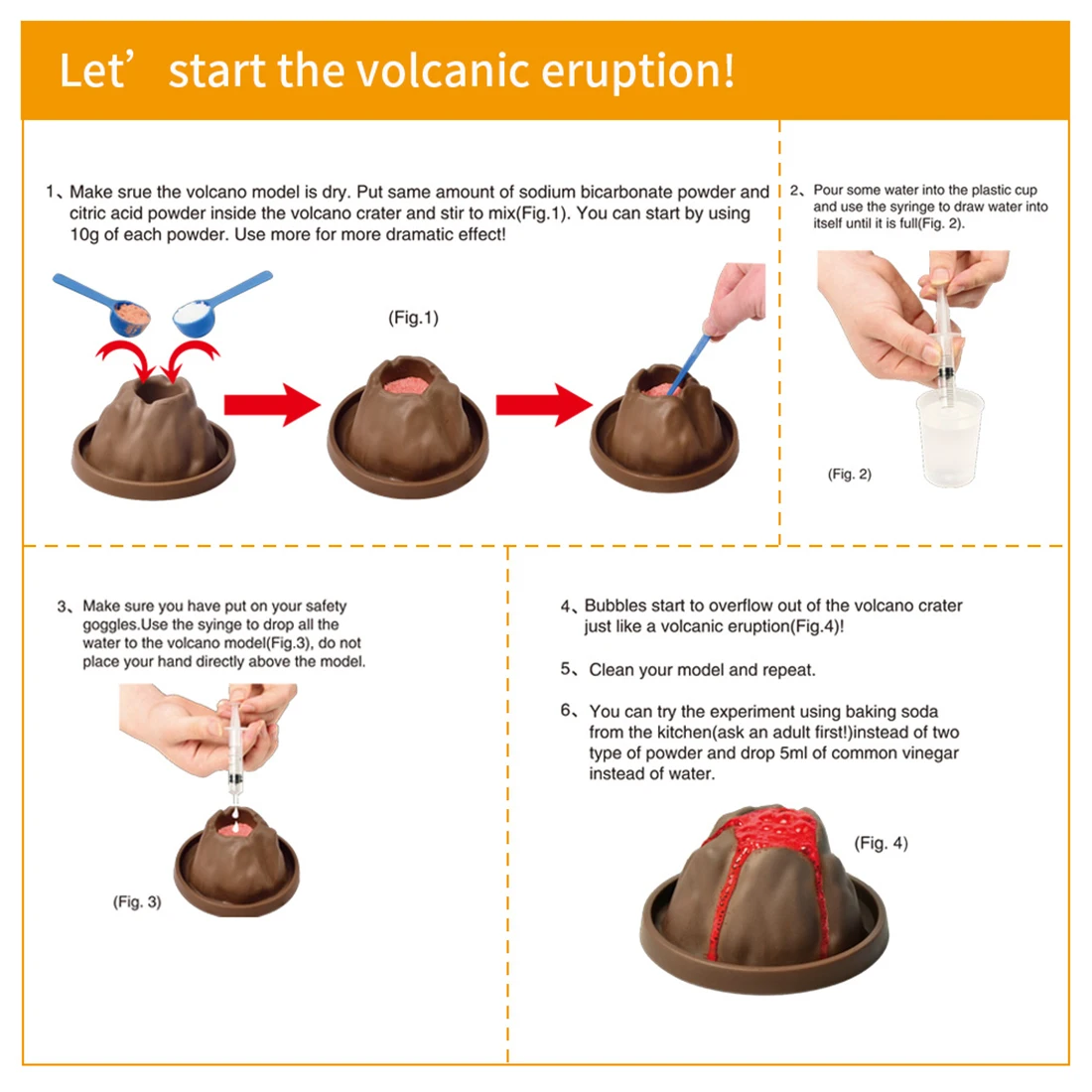 Let’ start the volcanic eruption!

1、Make srue the volcano model is dry. Put same amount of sodium bicarbonate powder and citric acid powder inside the volcano crater and stir to mix(Fig.1). You can start by using 10g of each powder. Use more for more dramatic effect!

(Fig.1)

2、Pour some water into the plastic cup and use the syringe to draw water into itself until it is full(Fig. 2).

(Fig. 2)

3、Make sure you have put on your safety goggles.Use the syinge to drop all the water to the volcano model(Fig.3), do not place your hand directly above the model.

(Fig. 3)

4、Bubbles start to overflow out of the volcano crater just like a volcanic eruption(Fig.4)!

5、Clean your model and repeat.

6、You can try the experiment using baking soda from the kitchen(ask an adult first!)instead of two type of powder and drop 5ml of common vinegar instead of water.

(Fig. 4)