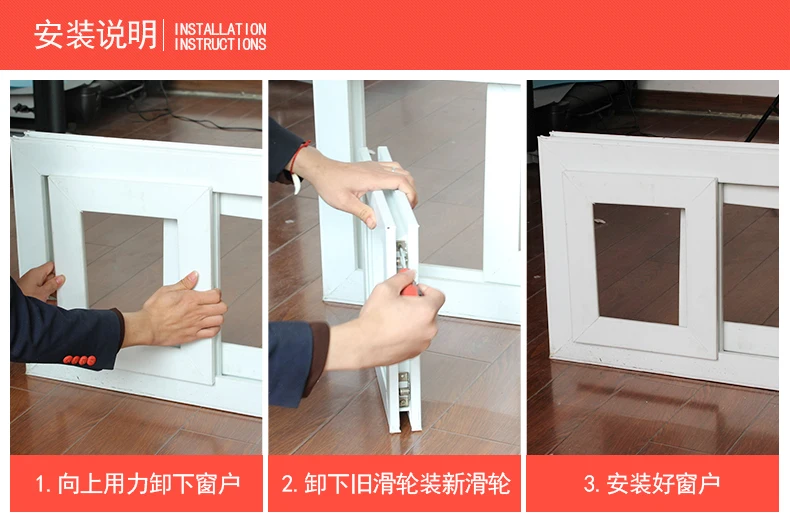 安装说明 INSTALLATION INSTRUCTIONS

1. 向上用力卸下窗户

2. 卸下旧滑轮装新滑轮

3. 安装好窗户