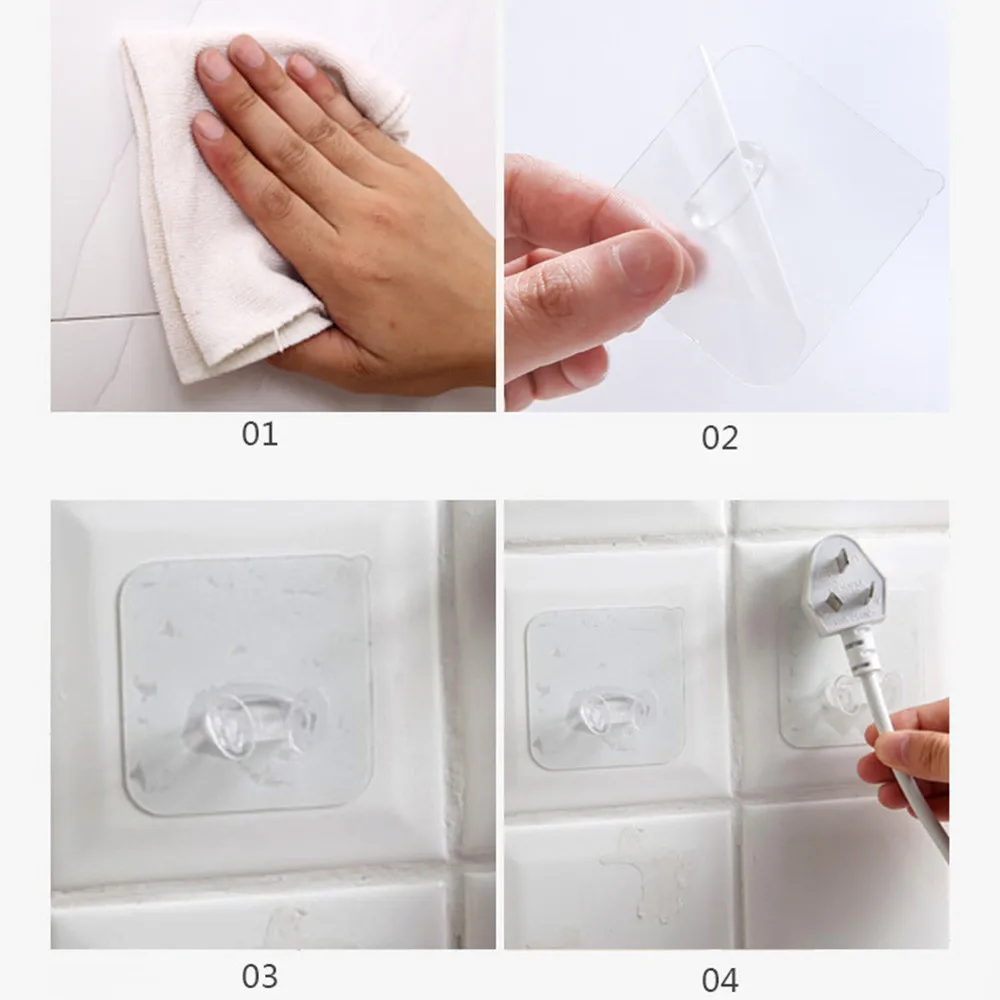 01

02

03

04