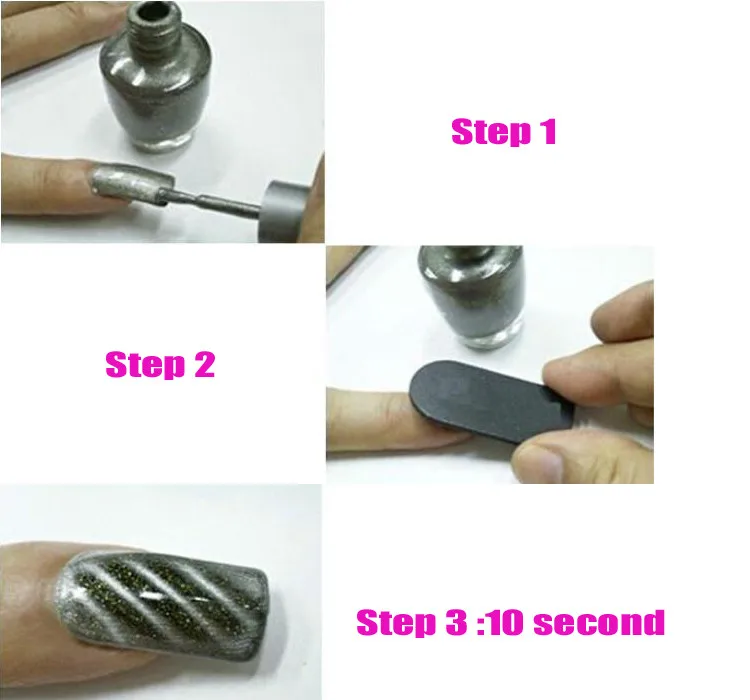 Step 1

Step 2

Step 3 :10 second