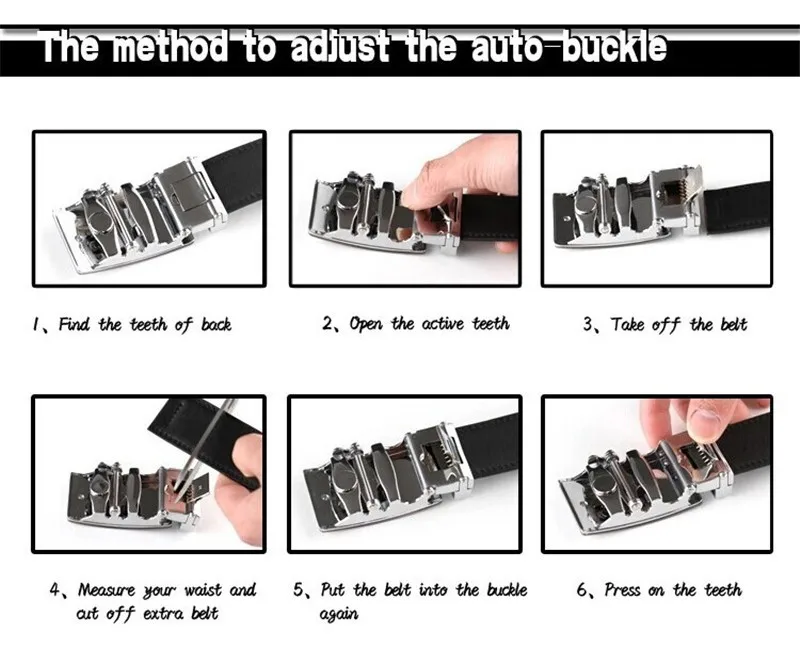 The method to adjust the auto-buckle

1、Find the teeth of back

2、Open the active teeth

3、Take off the belt

4、Measure your waist and cut off extra belt

5、Put the belt into the buckle again

6、Press on the teeth