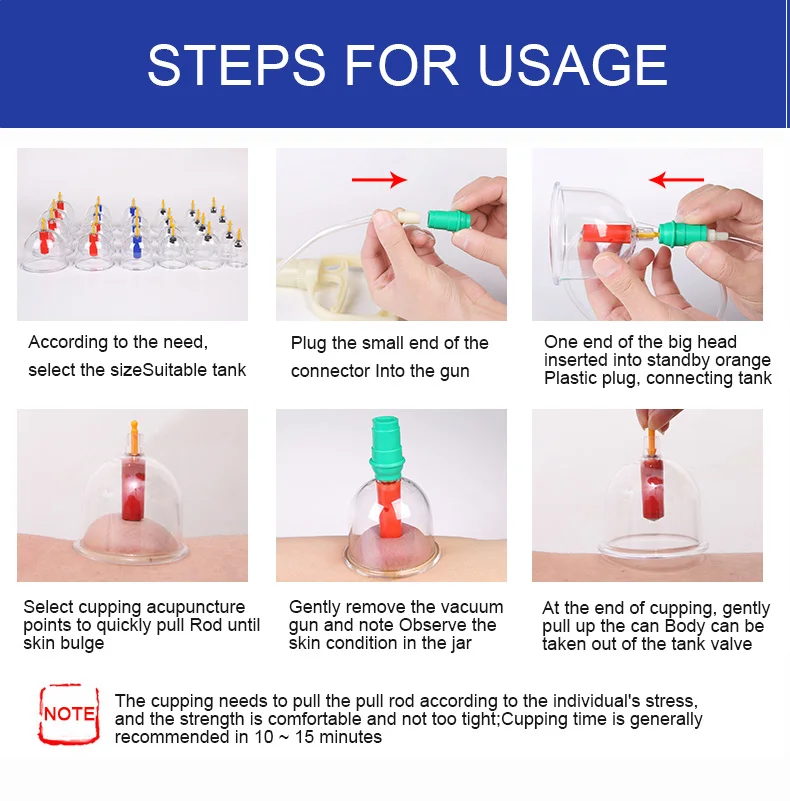 STEPS FOR USAGE

According to the need, select the sizeSuitable tank

Plug the small end of the connector Into the gun

One end of the big head inserted into standby orange Plastic plug, connecting tank

Select cupping acupuncture points to quickly pull Rod until skin bulge

Gently remove the vacuum gun and note Observe the skin condition in the jar

At the end of cupping, gently pull up the can Body can be taken out of the tank valve

NOTE

The cupping needs to pull the pull rod according to the individual's stress, and the strength is comfortable and not too tight;Cupping time is generally recommended in 10 ~ 15 minutes