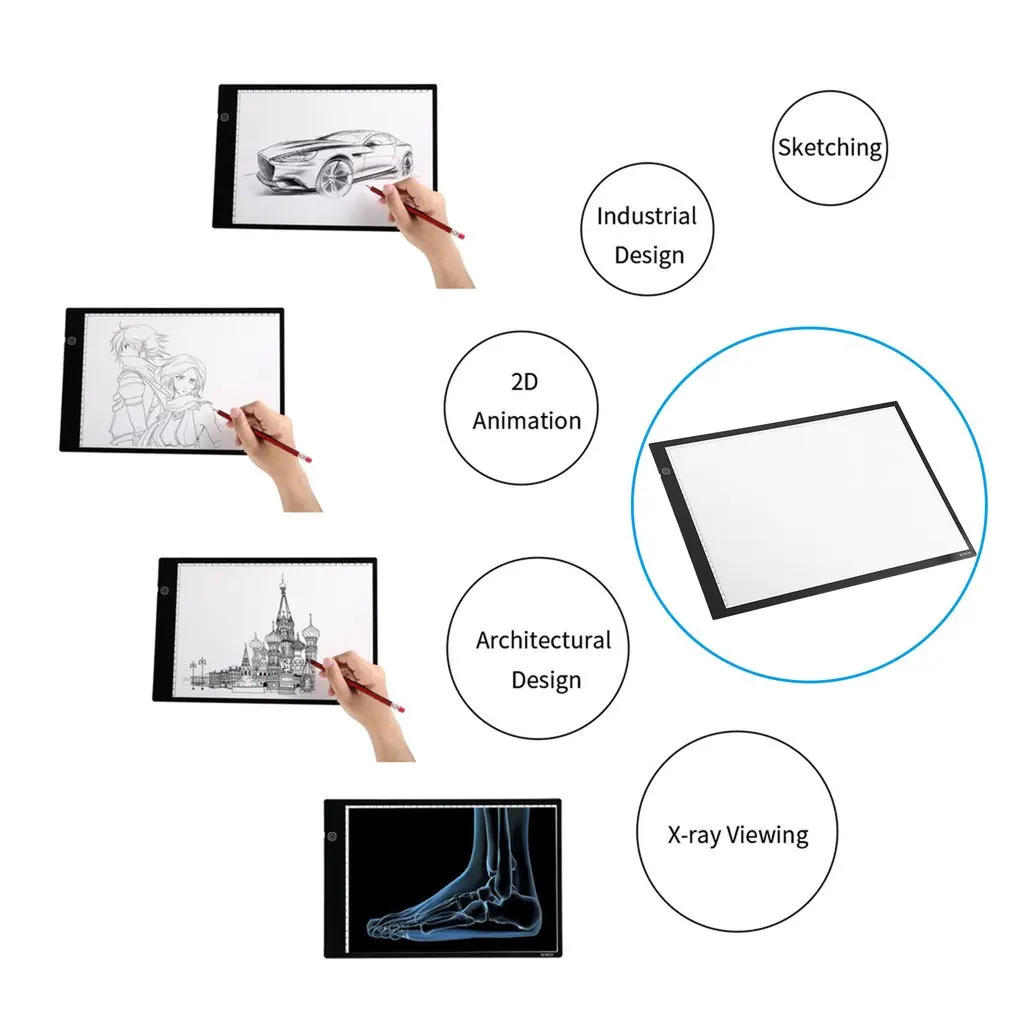 Sketching

Industrial Design

2D Animation

Architectural Design

X-ray Viewing