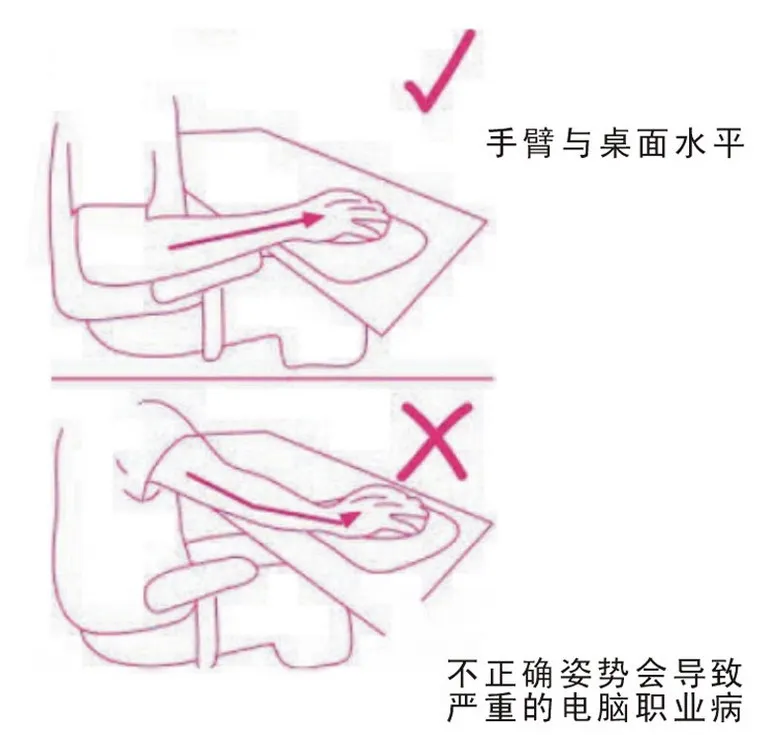 手臂与桌面水平

不正确姿势会导致严重的电脑职业病