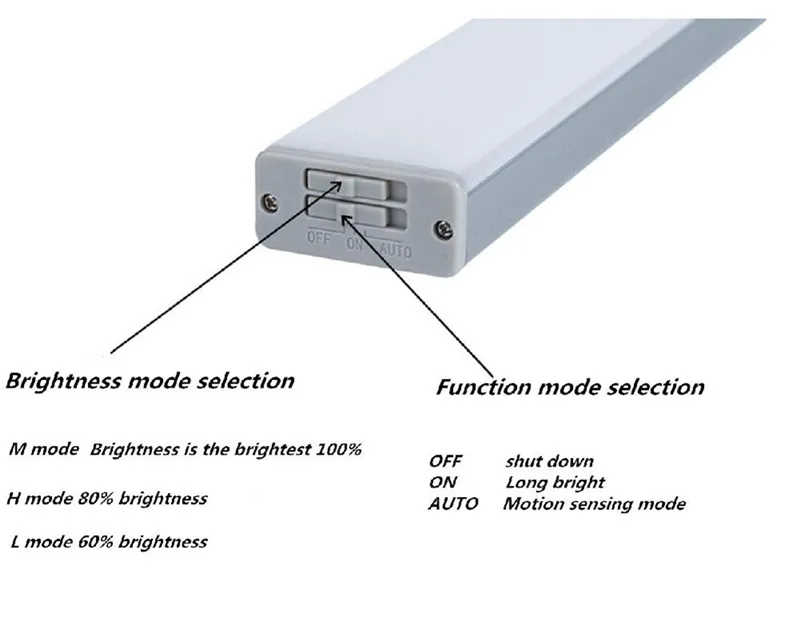 OFF ON AUTO

Brightness mode selection

M mode Brightness is the brightest 100%

H mode 80% brightness

L mode 60% brightness

Function mode selection

OFF shut down
ON Long bright
AUTO Motion sensing mode