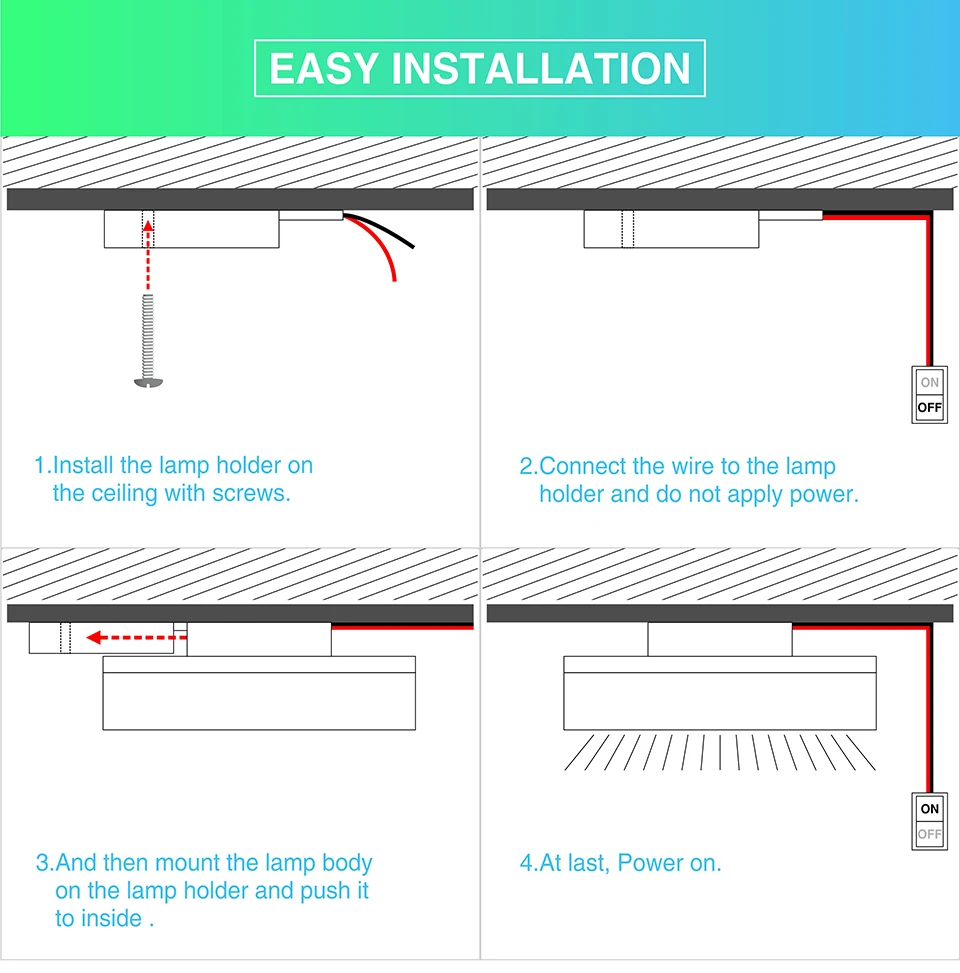 EASY INSTALLATION

1.Install the lamp holder on the ceiling with screws.

ON
OFF

2.Connect the wire to the lamp holder and do not apply power.

3.And then mount the lamp body on the lamp holder and push it to inside .

ON
OFF

4.At last, Power on.