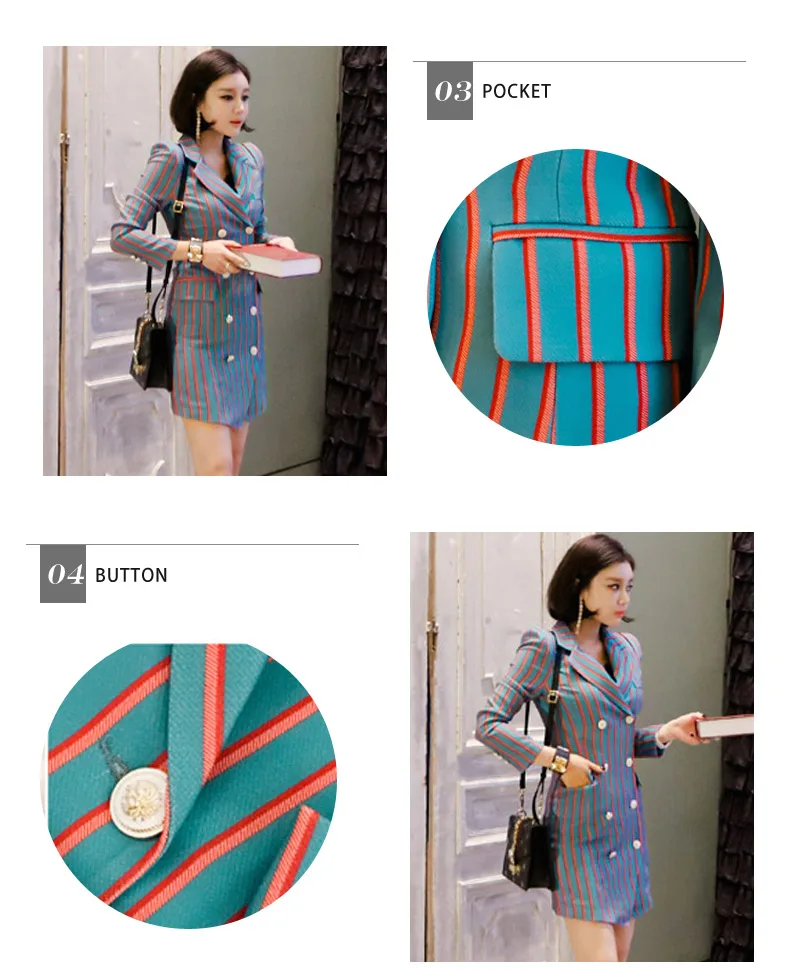 03 POCKET

04 BUTTON