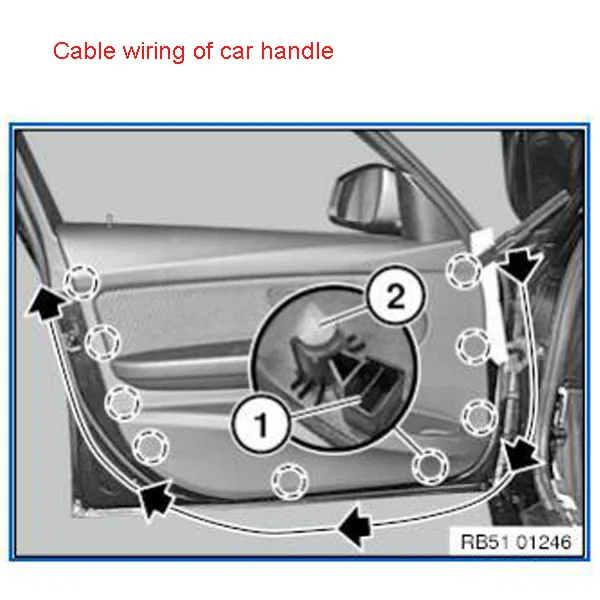 Cable wiring of car handle

2

1

RB51 01246