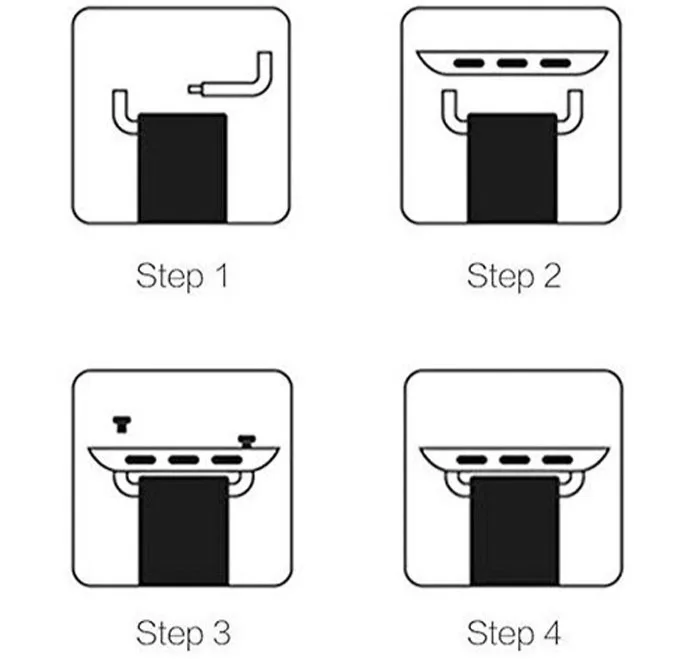 Step 1

Step 2

Step 3

Step 4