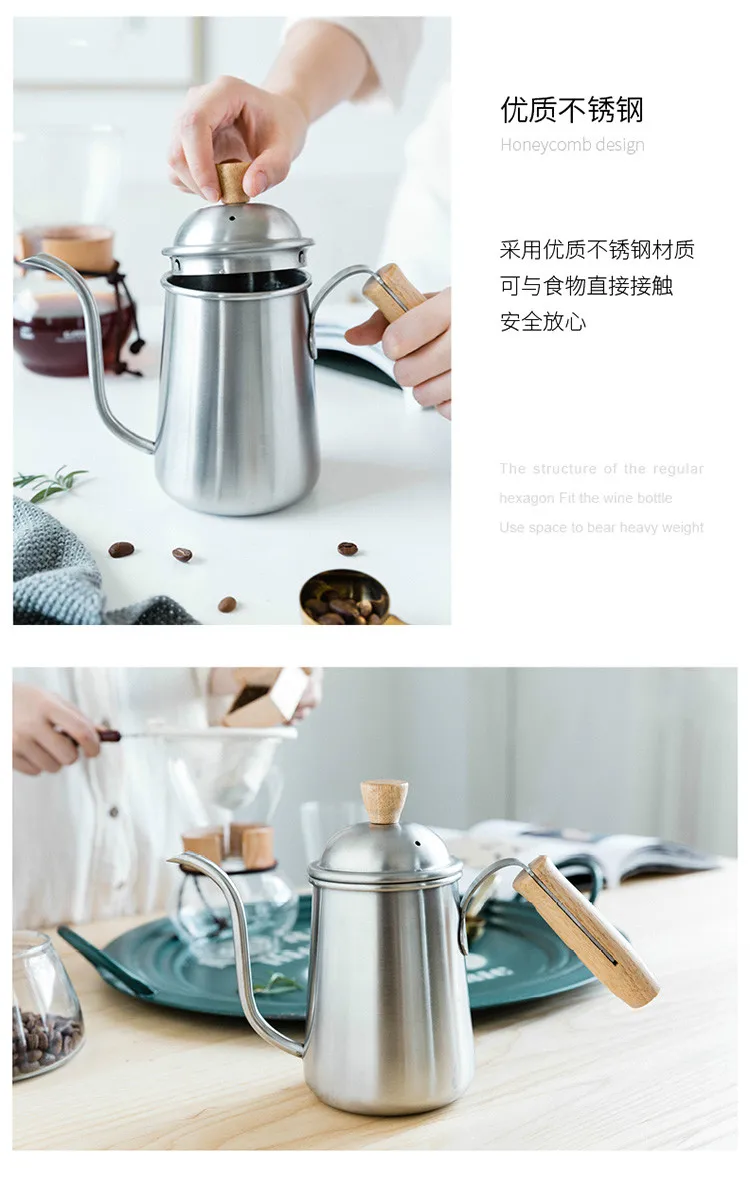 优质不锈钢

Honeycomb design

采用优质不锈钢材质
可与食物直接接触
安全放心

The structure of the regular hexagon Fit the wine bottle
Use space to bear heavy weight