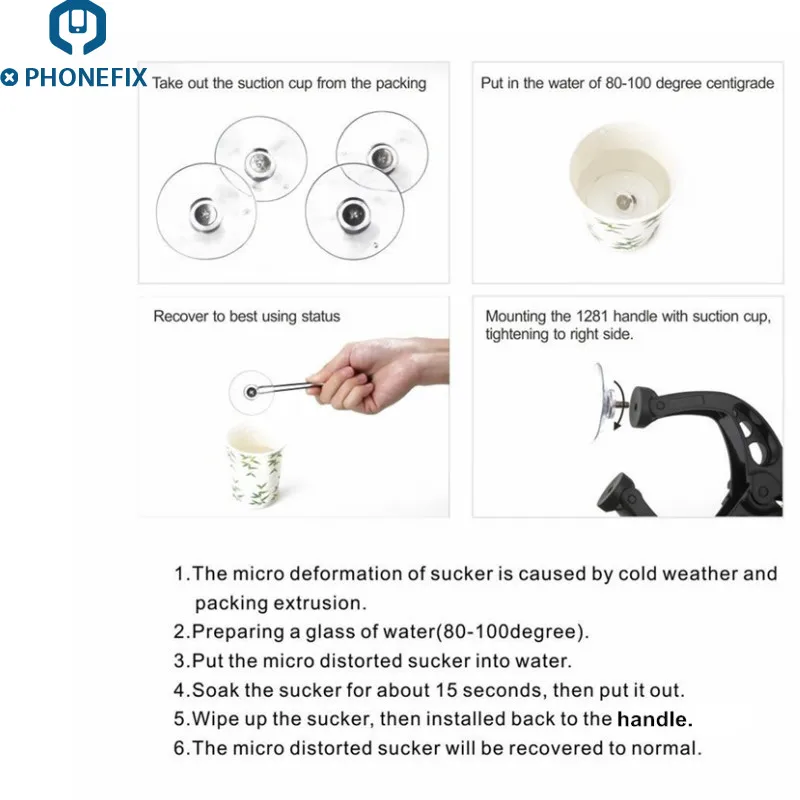 PHONEFIX

Take out the suction cup from the packing

Put in the water of 80-100 degree centigrade

Recover to best using status

Mounting the 1281 handle with suction cup, tightening to right side.

1.The micro deformation of sucker is caused by cold weather and packing extrusion.
2.Preparing a glass of water(80-100degree).
3.Put the micro distorted sucker into water.
4.Soak the sucker for about 15 seconds, then put it out.
5.Wipe up the sucker, then installed back to the handle.
6.The micro distorted sucker will be recovered to normal.