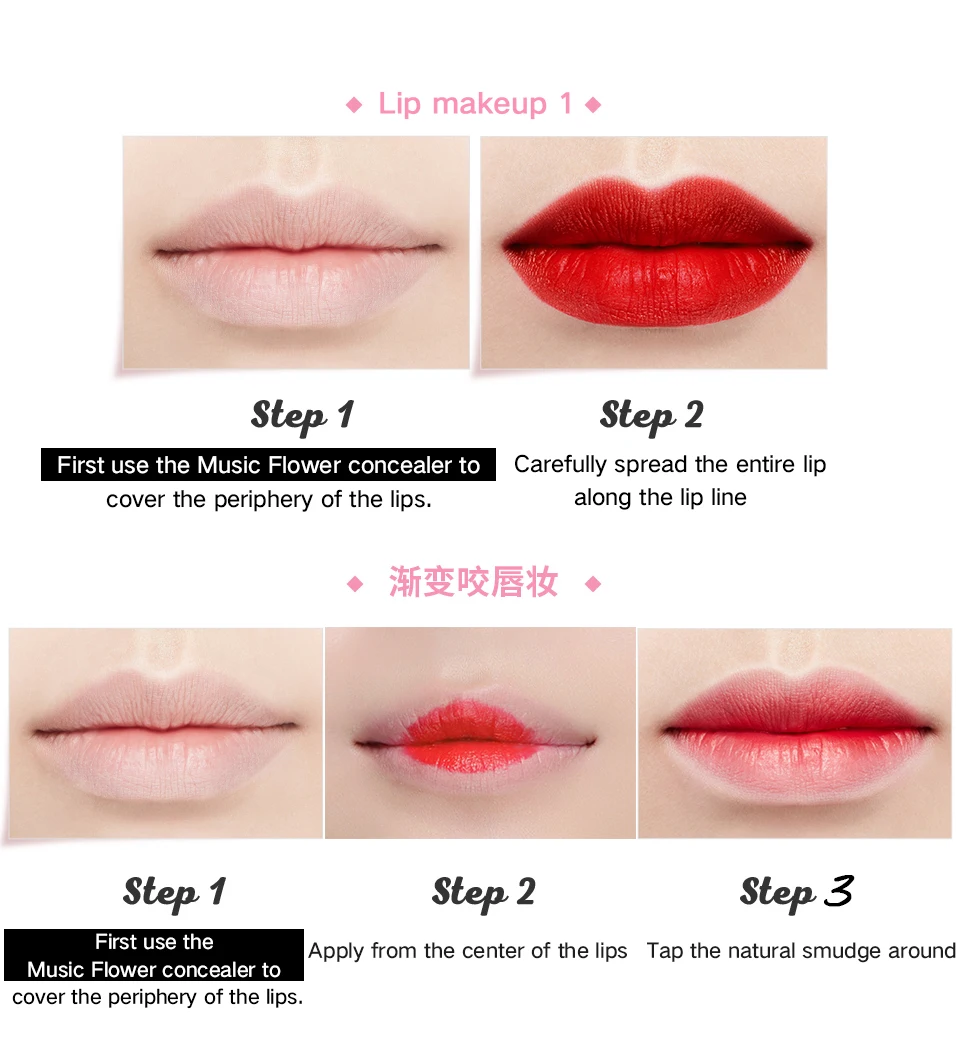 ◆ Lip makeup 1 ◆

Step 1
First use the Music Flower concealer to cover the periphery of the lips.

Step 2
Carefully spread the entire lip along the lip line

◆ 渐变咬唇妆 ◆

Step 1
First use the Music Flower concealer to cover the periphery of the lips.

Step 2
Apply from the center of the lips

Step 3
Tap the natural smudge around