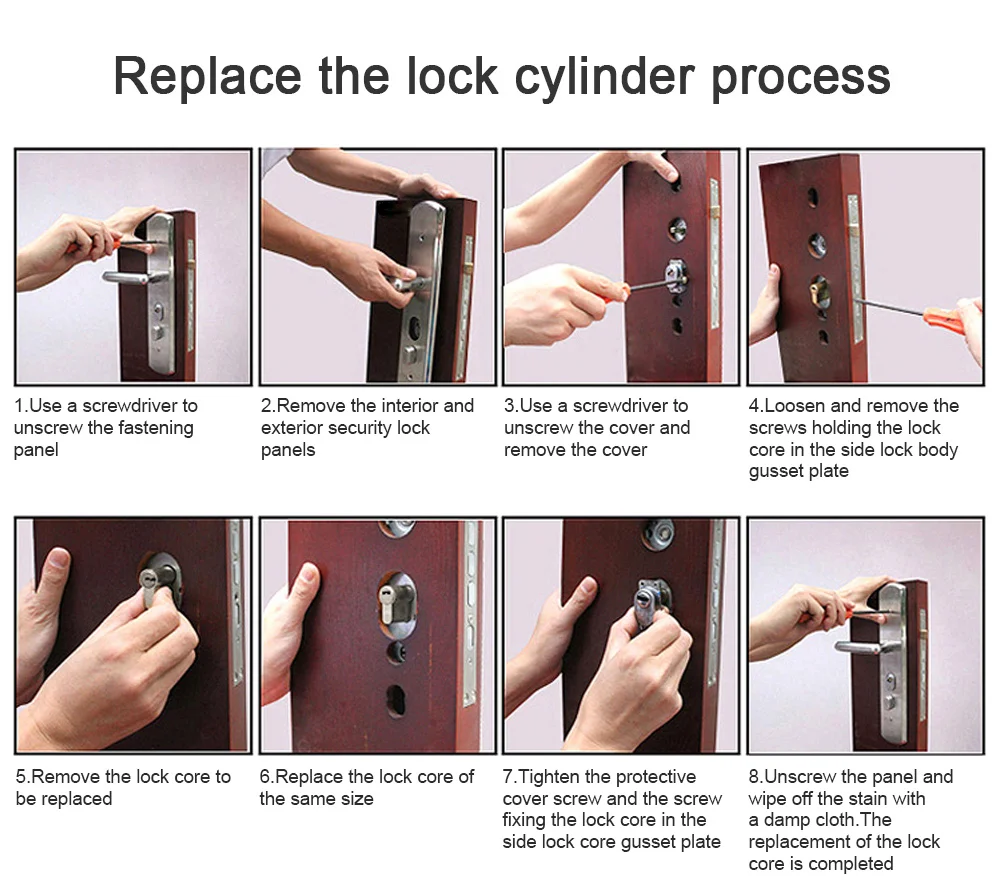 Replace the lock cylinder process

1.Use a screwdriver to unscrew the fastening panel

2.Remove the interior and exterior security lock panels

3.Use a screwdriver to unscrew the cover and remove the cover

4.Loosen and remove the screws holding the lock core in the side lock body gusset plate

5.Remove the lock core to be replaced

6.Replace the lock core of the same size

7.Tighten the protective cover screw and the screw fixing the lock core in the side lock core gusset plate

8.Unscrew the panel and wipe off the stain with a damp cloth.The replacement of the lock core is completed