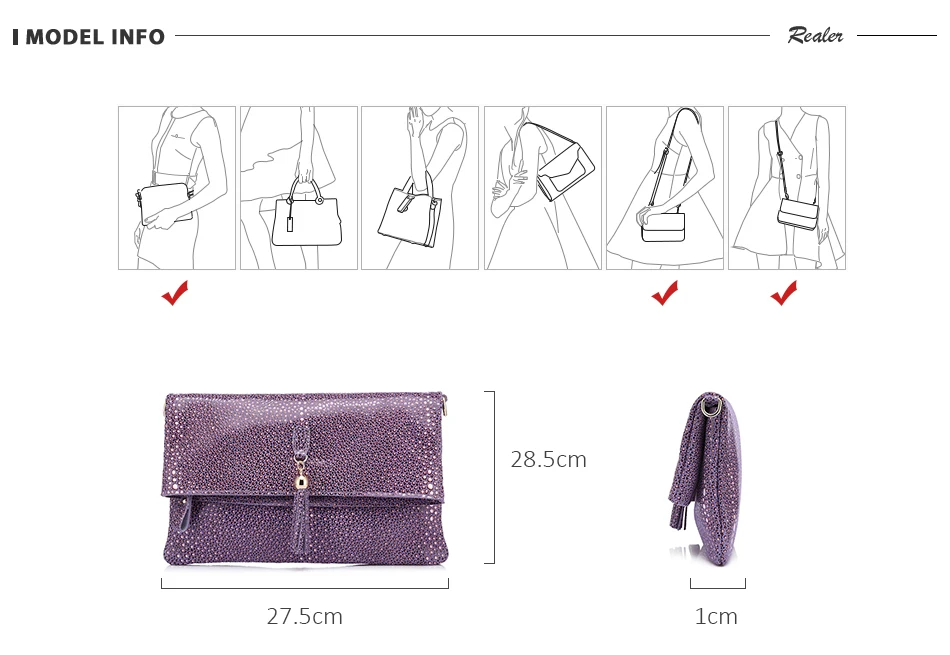 MODEL INFO

Realer

28.5cm

27.5cm

1cm