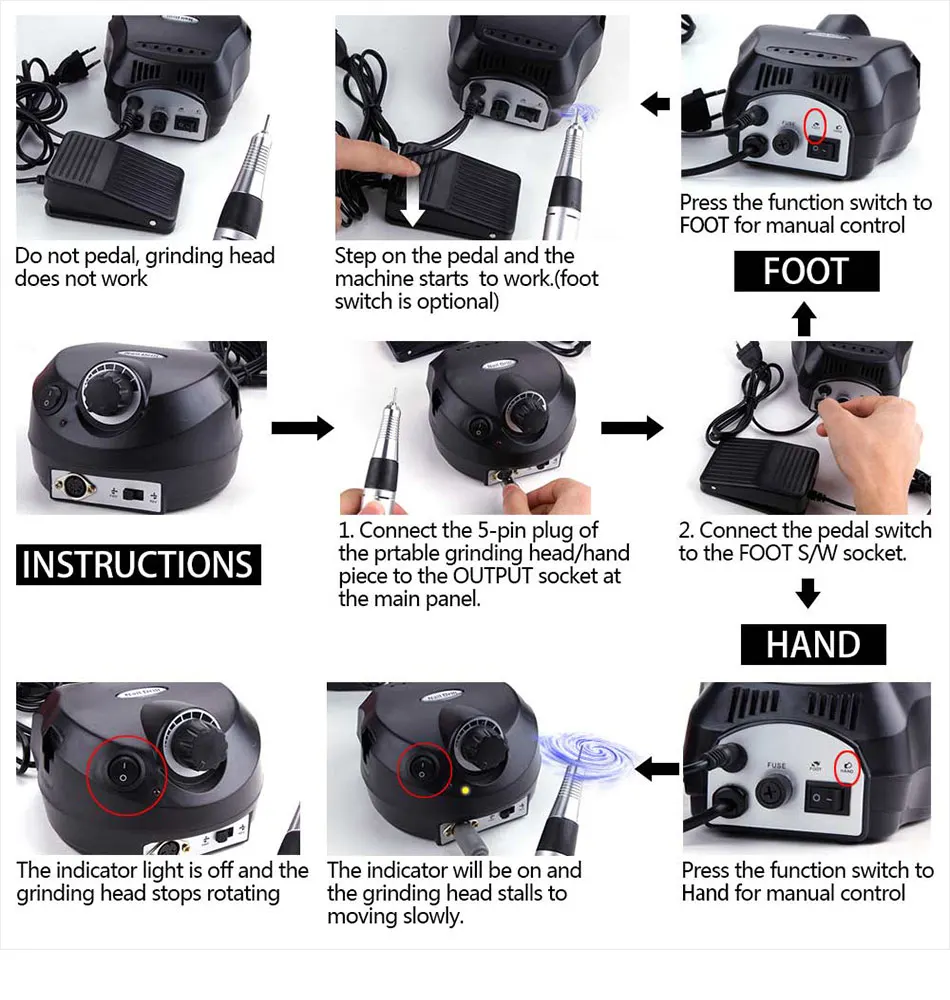 Do not pedal, grinding head does not work

Step on the pedal and the machine starts to work.(foot switch is optional)

Press the function switch to FOOT for manual control

FOOT

INSTRUCTIONS

1. Connect the 5-pin plug of the prtable grinding head/hand piece to the OUTPUT socket at the main panel.

2. Connect the pedal switch to the FOOT S/W socket.

HAND

FUSE
FOOT
HAND

The indicator light is off and the grinding head stops rotating

The indicator will be on and the grinding head stalls to moving slowly.

Press the function switch to Hand for manual control