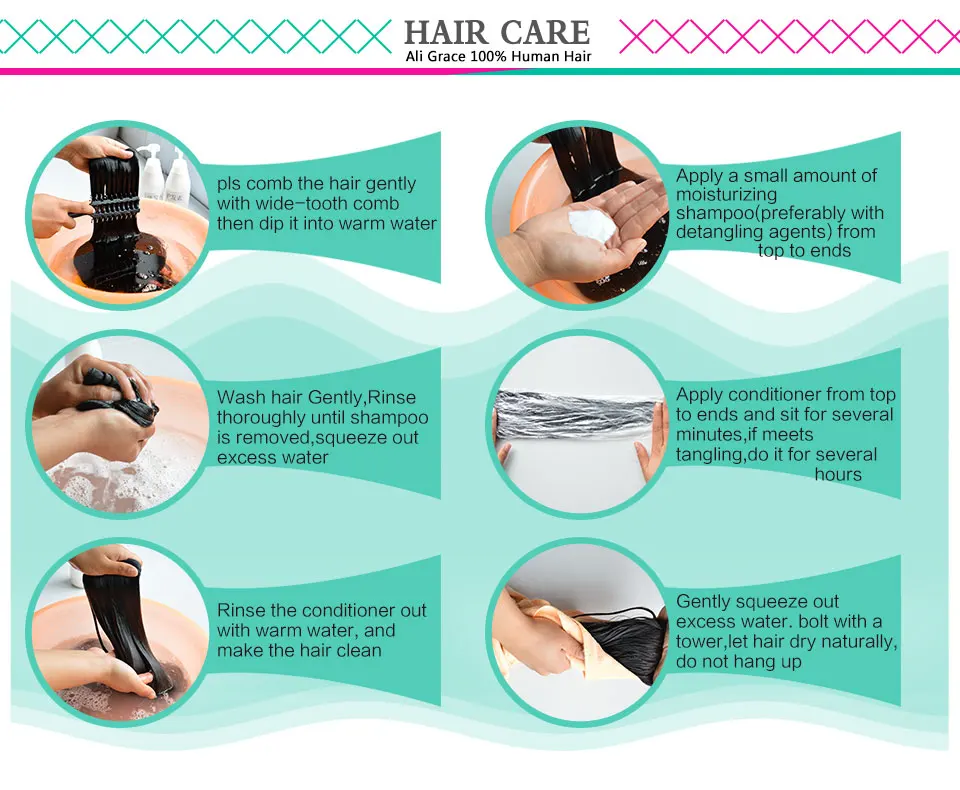 HAIR CARE
Ali Grace 100% Human Hair

pls comb the hair gently with wide-tooth comb then dip it into warm water

Apply a small amount of moisturizing shampoo(preferably with detangling agents) from top to ends

Wash hair Gently,Rinse thoroughly until shampoo is removed,squeeze out excess water

Apply conditioner from top to ends and sit for several minutes,if meets tangling,do it for several hours

Rinse the conditioner out with warm water, and make the hair clean

Gently squeeze out excess water. bolt with a tower,let hair dry naturally, do not hang up