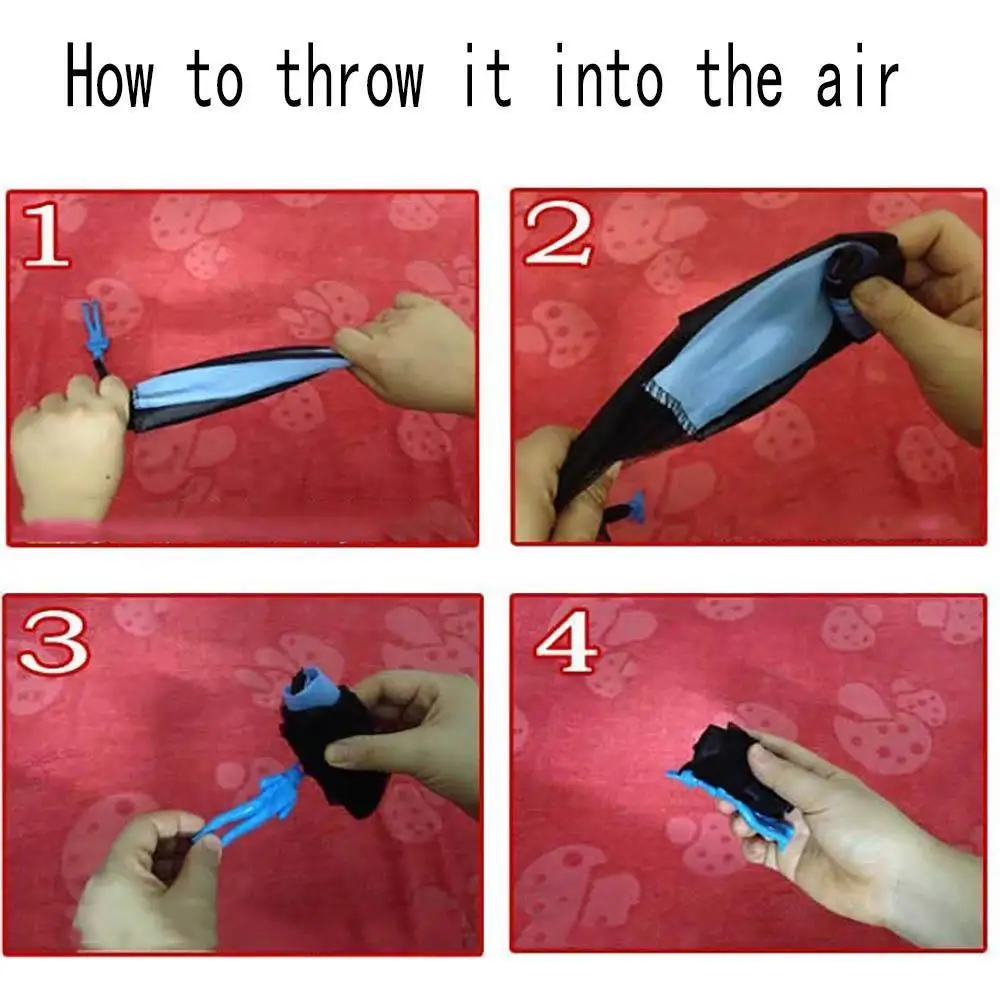 How to throw it into the air

1

2

3

4