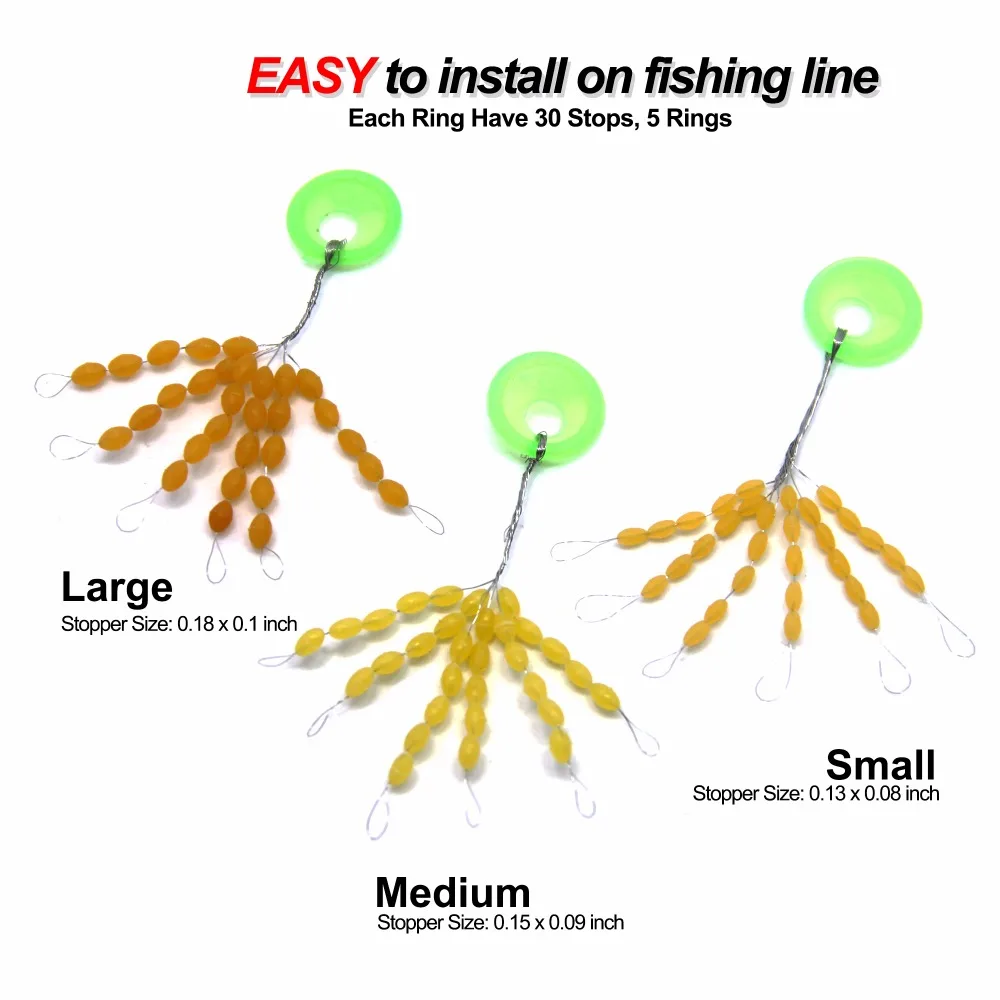 EASY to install on fishing line
Each Ring Have 30 Stops, 5 Rings

Large
Stopper Size: 0.18 x 0.1 inch

Small
Stopper Size: 0.13 x 0.08 inch

Medium
Stopper Size: 0.15 x 0.09 inch