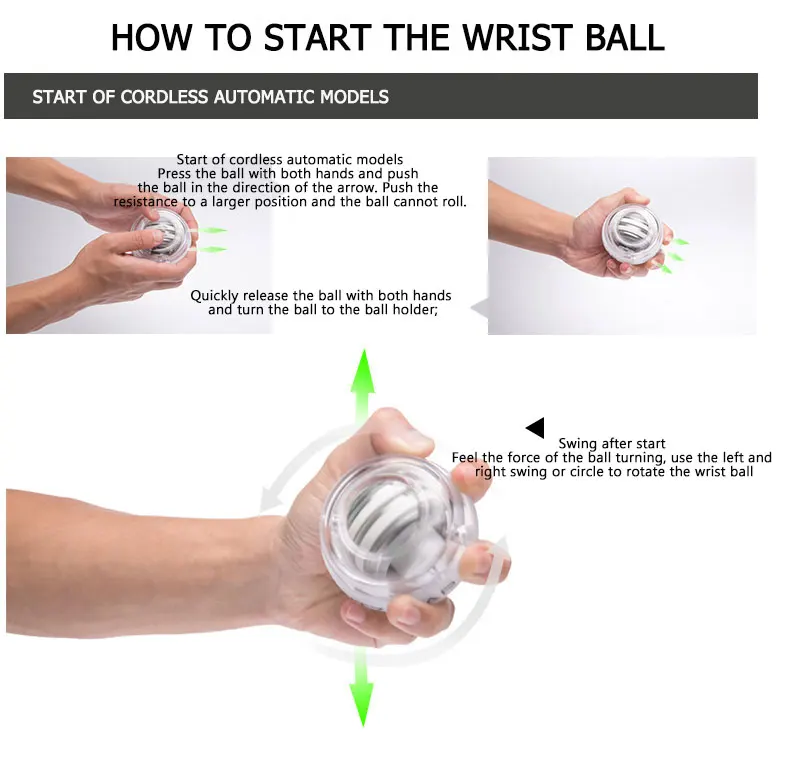 HOW TO START THE WRIST BALL

START OF CORDLESS AUTOMATIC MODELS

Start of cordless automatic models
Press the ball with both hands and push the ball in the direction of the arrow. Push the resistance to a larger position and the ball cannot roll.

Quickly release the ball with both hands and turn the ball to the ball holder;

Swing after start
Feel the force of the ball turning, use the left and right swing or circle to rotate the wrist ball