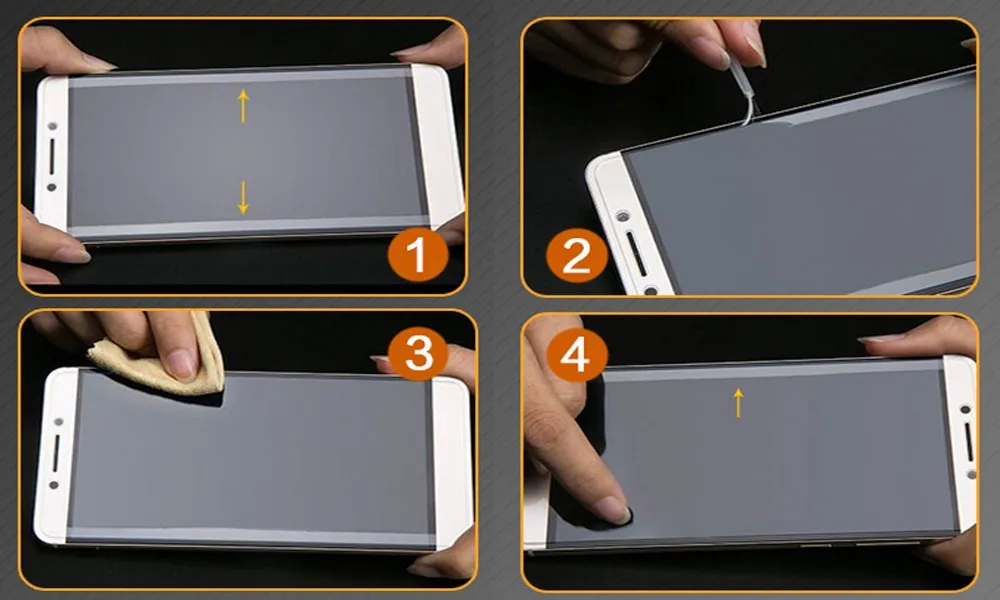 1

2

3

4