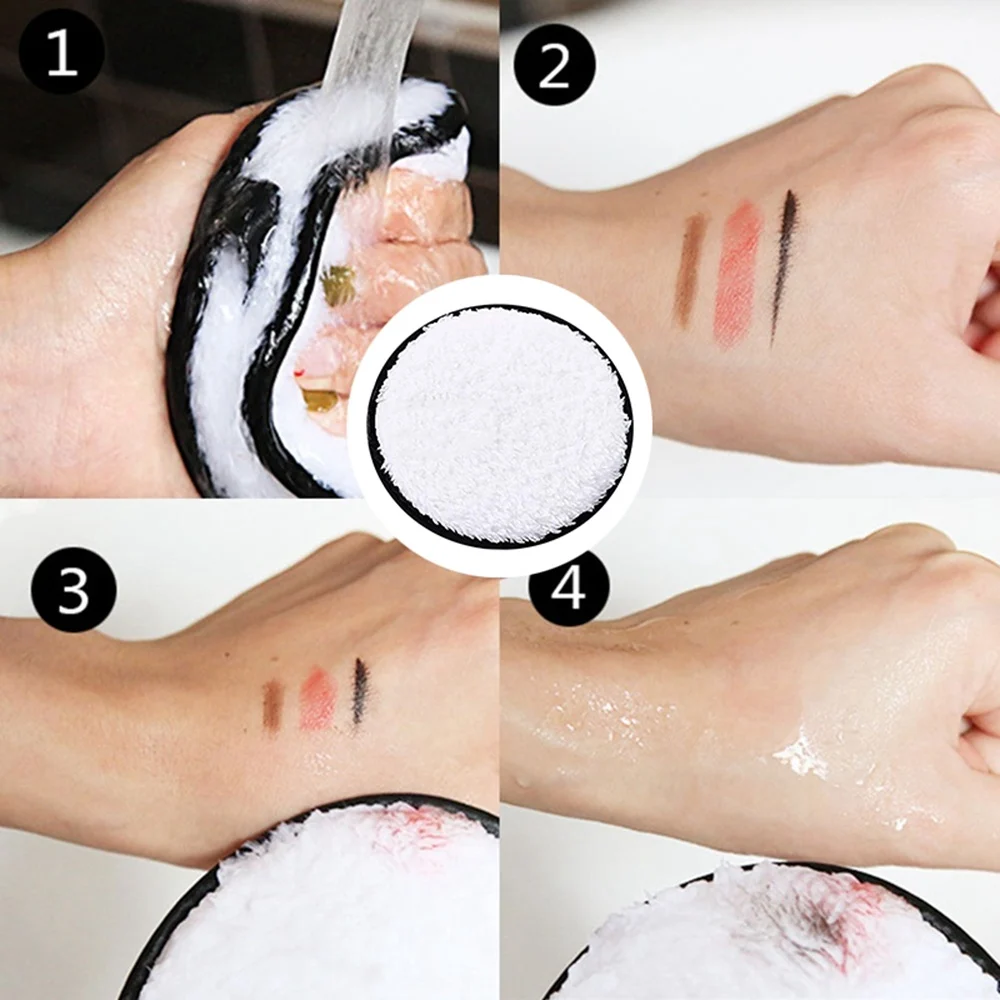 1

2

3

4