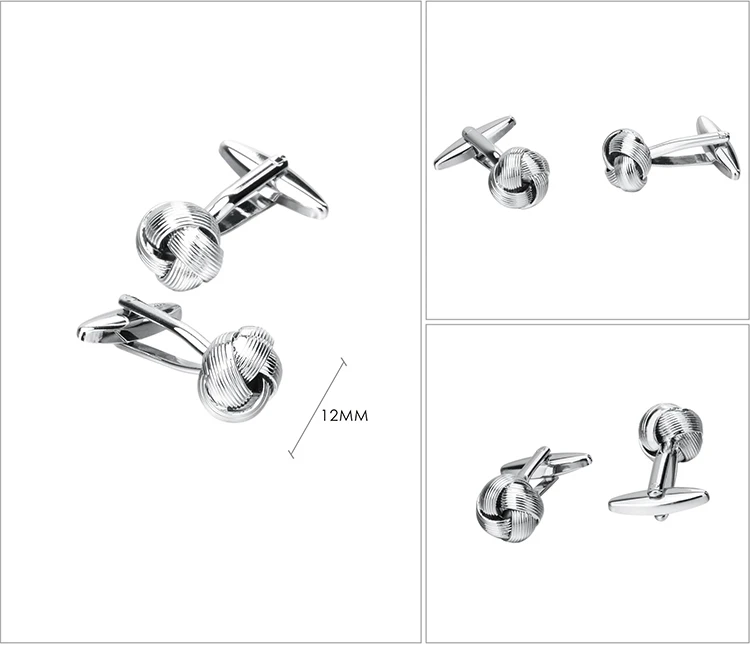 12MM