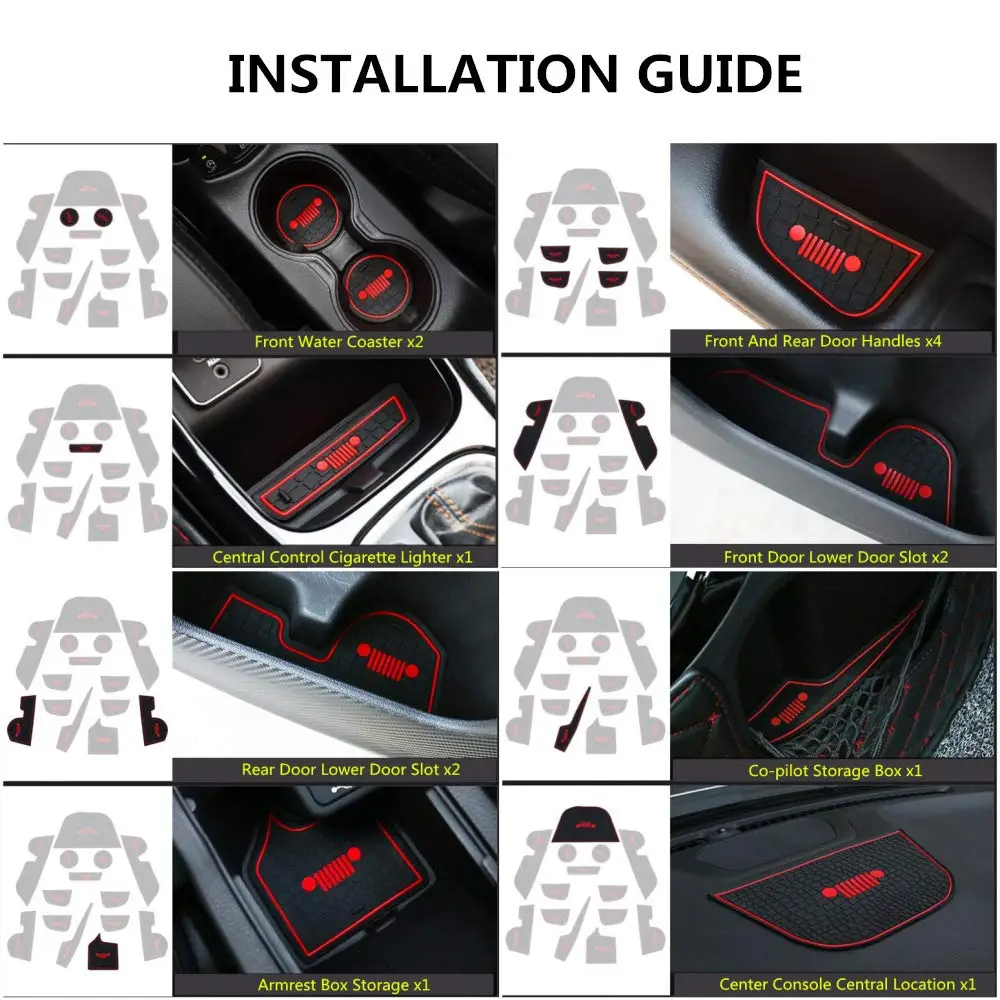 INSTALLATION GUIDE

Front Water Coaster x2

Front And Rear Door Handles x4

Central Control Cigarette Lighter x1

Front Door Lower Door Slot x2

Rear Door Lower Door Slot x2

Co-pilot Storage Box x1

Armrest Box Storage x1

Center Console Central Location x1