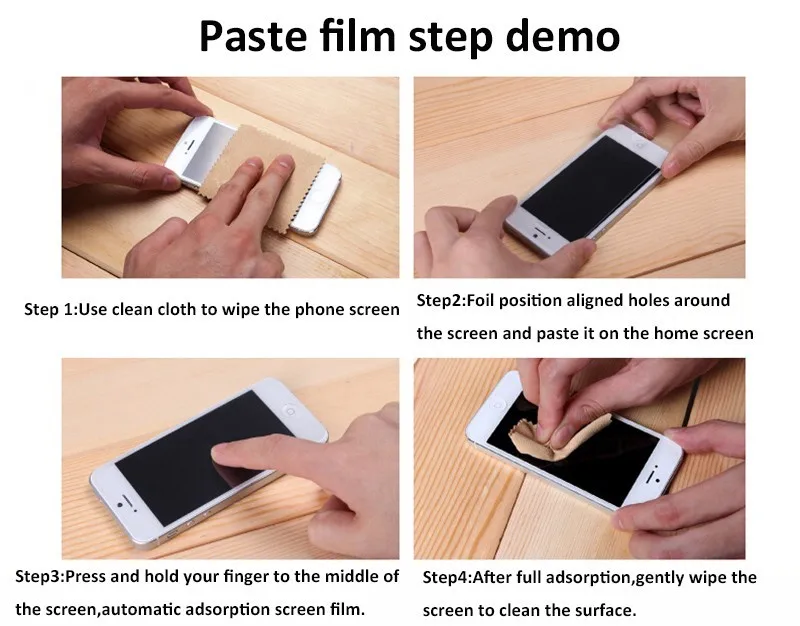 Paste film step demo

Step 1:Use clean cloth to wipe the phone screen

Step2:Foil position aligned holes around the screen and paste it on the home screen

Step3:Press and hold your finger to the middle of the screen,automatic adsorption screen film.

Step4:After full adsorption,gently wipe the screen to clean the surface.