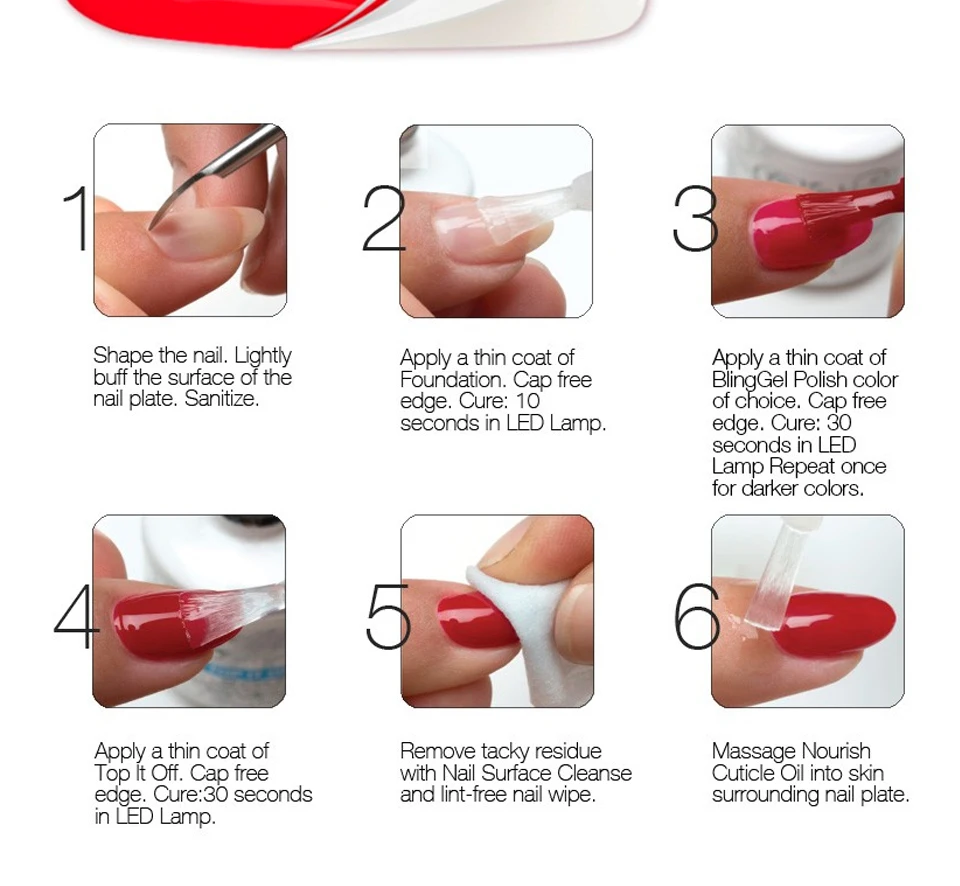 1

Shape the nail. Lightly buff the surface of the nail plate. Sanitize.

2

Apply a thin coat of Foundation. Cap free edge. Cure: 10 seconds in LED Lamp.

3

Apply a thin coat of BlingGel Polish color of choice. Cap free edge. Cure: 30 seconds in LED Lamp Repeat once for darker colors.

4

Apply a thin coat of Top It Off. Cap free edge. Cure:30 seconds in LED Lamp.

5

Remove tacky residue with Nail Surface Cleanse and lint-free nail wipe.

6

Massage Nourish Cuticle Oil into skin surrounding nail plate.