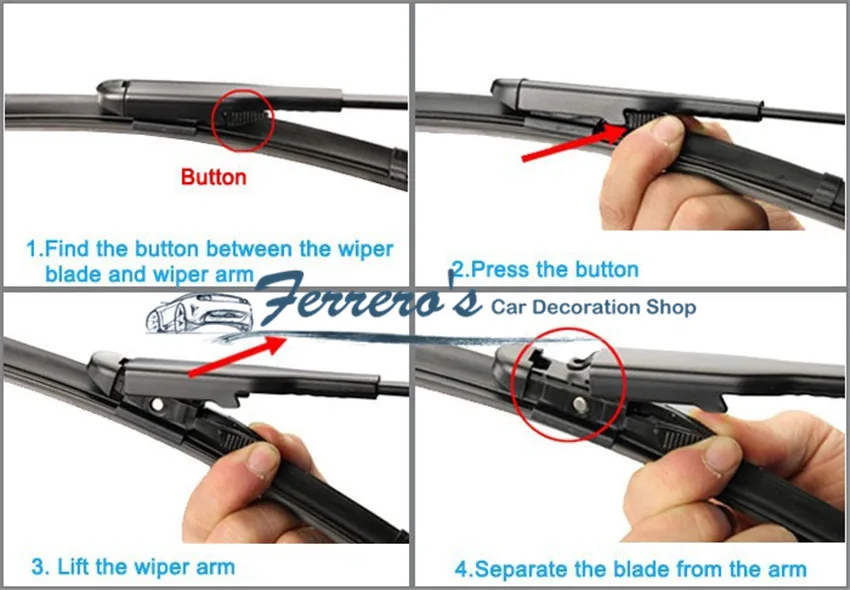 Button

1.Find the button between the wiper blade and wiper arm

2.Press the button

Ferrero's Car Decoration Shop

3. Lift the wiper arm

4.Separate the blade from the arm