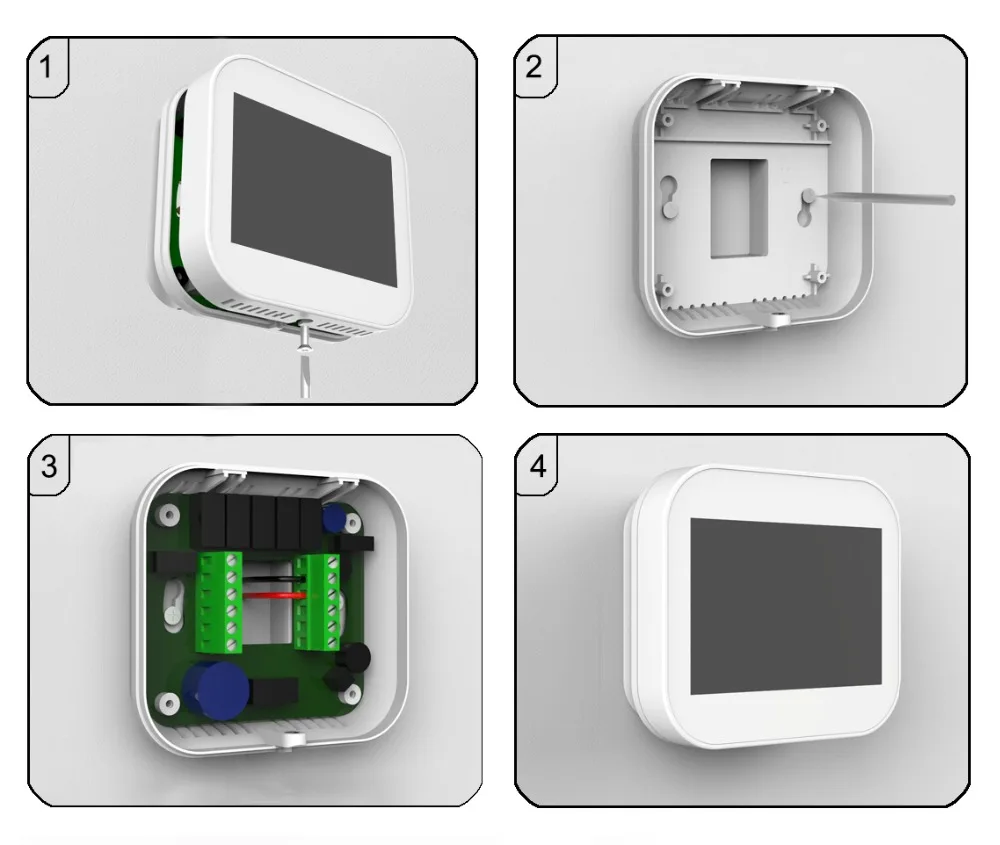 1

2

3

4